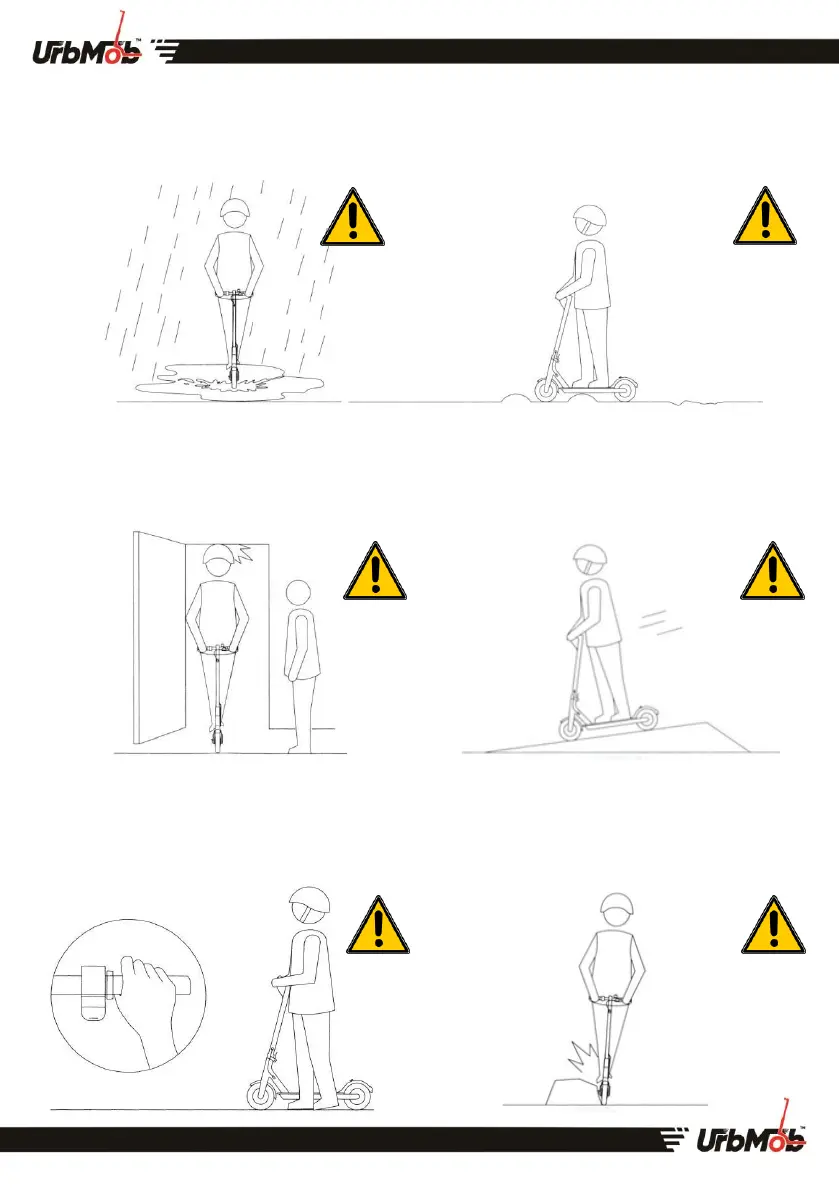 UrbMob™

UrbMob™