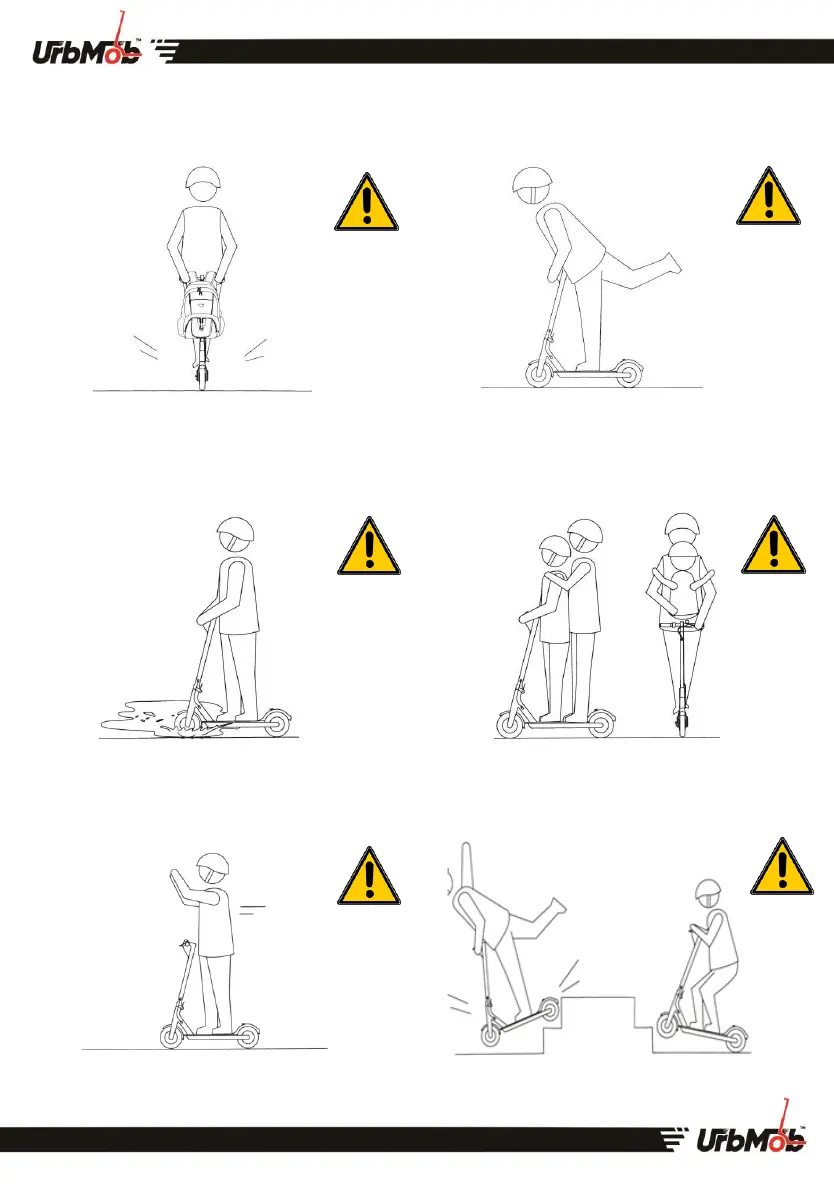 UrbMob™

UrbMob™