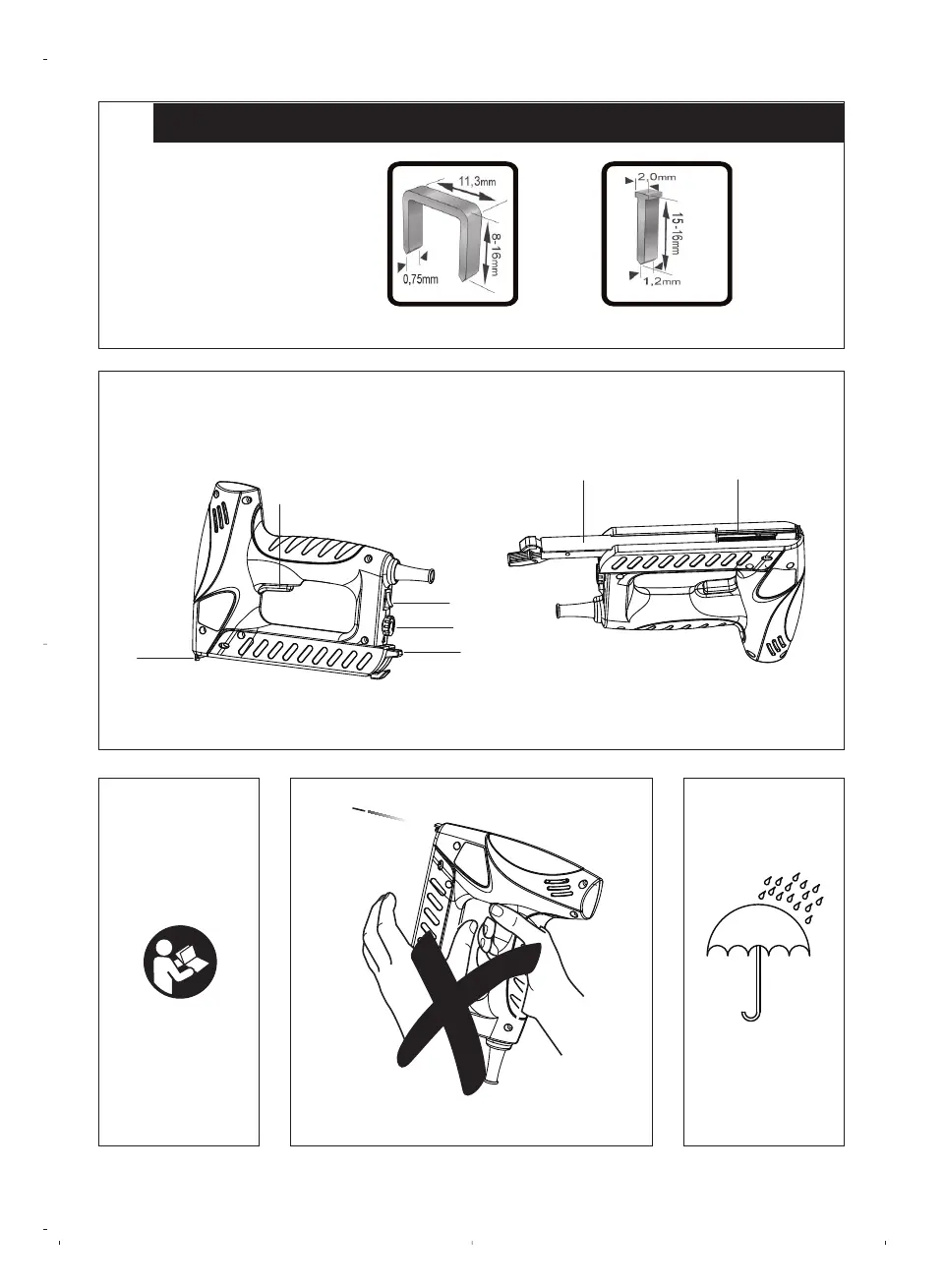 11,3mm
8-16mm
0,75mm

2,0mm
15-16mm
1,2mm