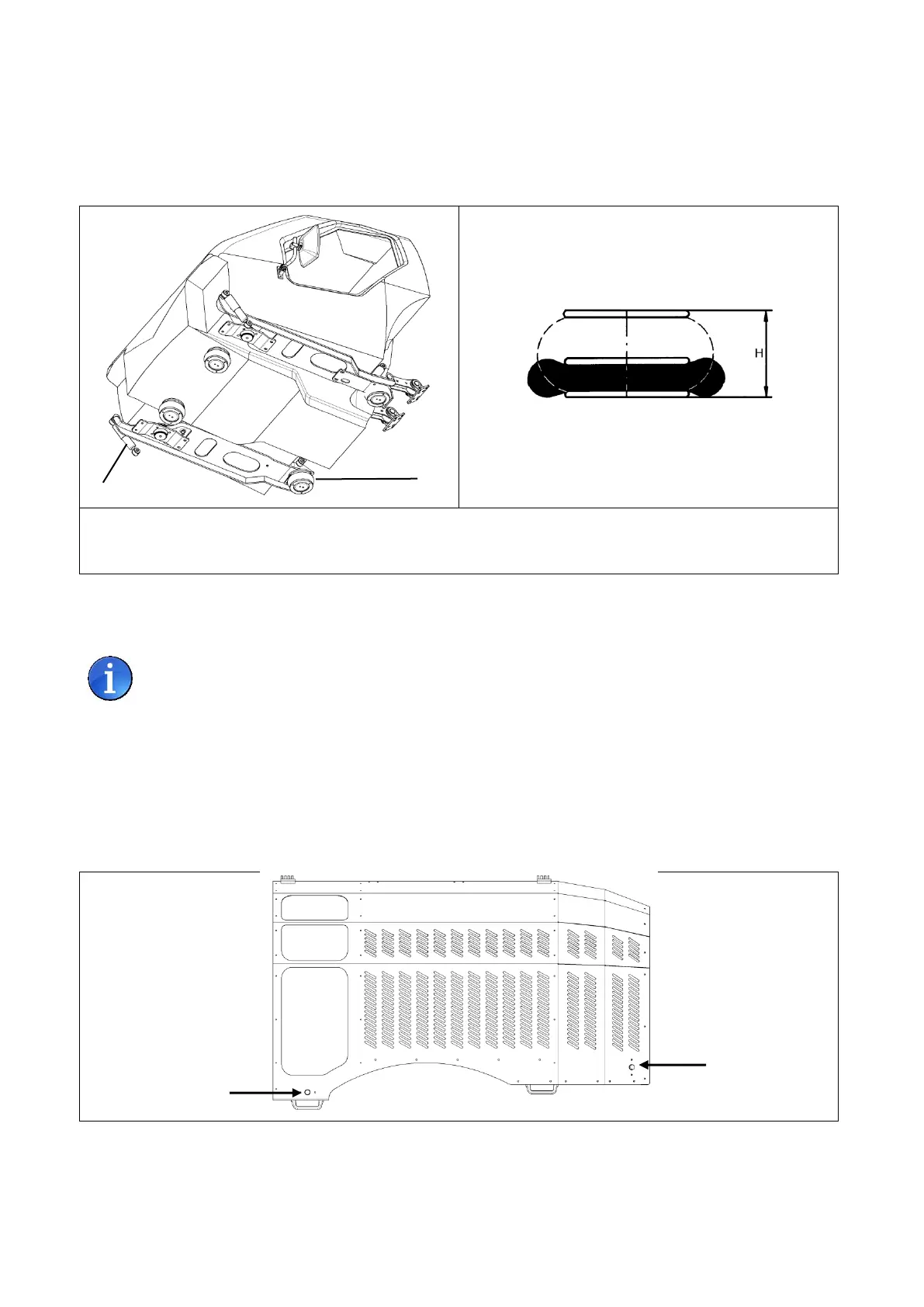 H