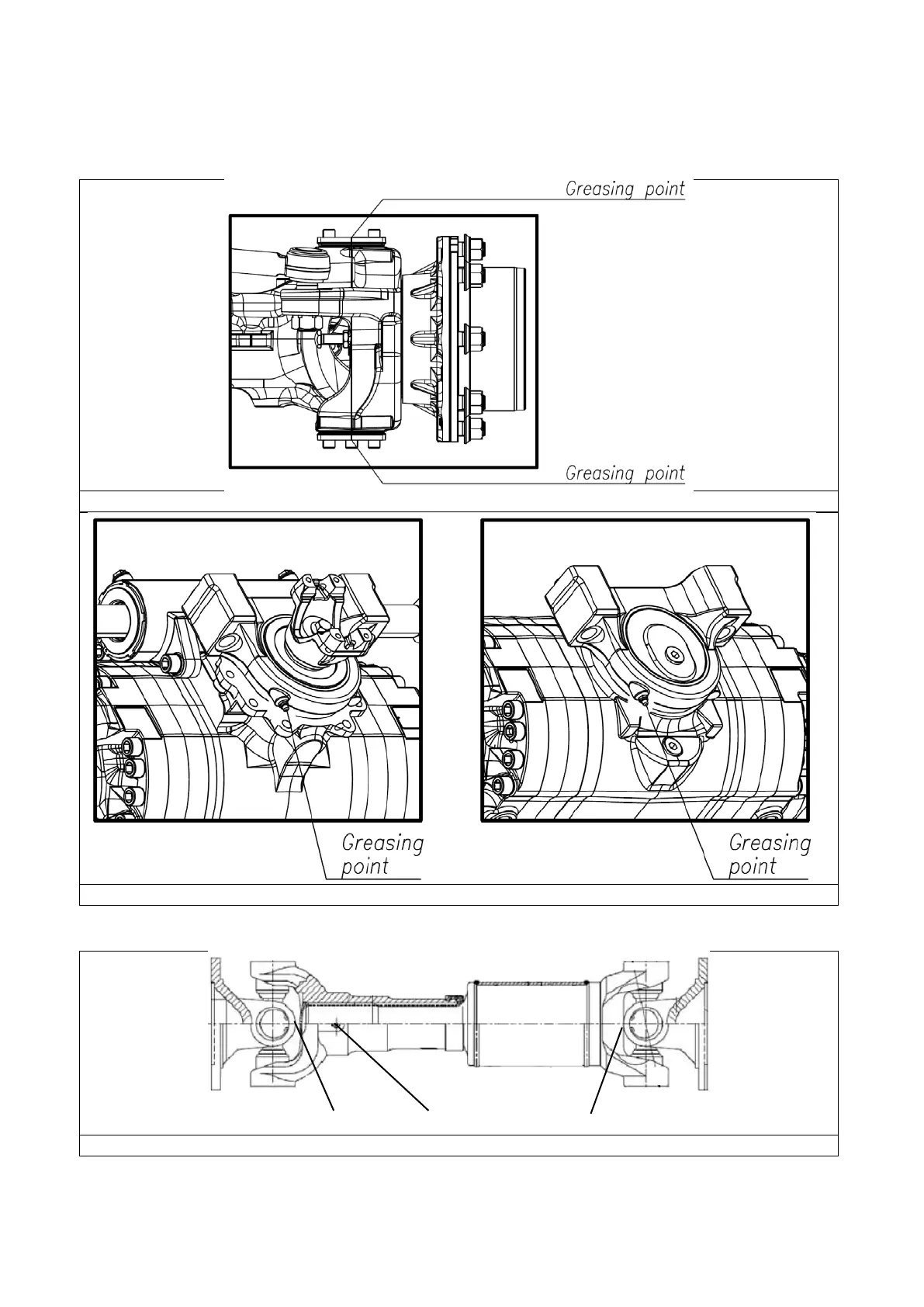 Greasing point

Greasing point

Greasing point

Greasing point