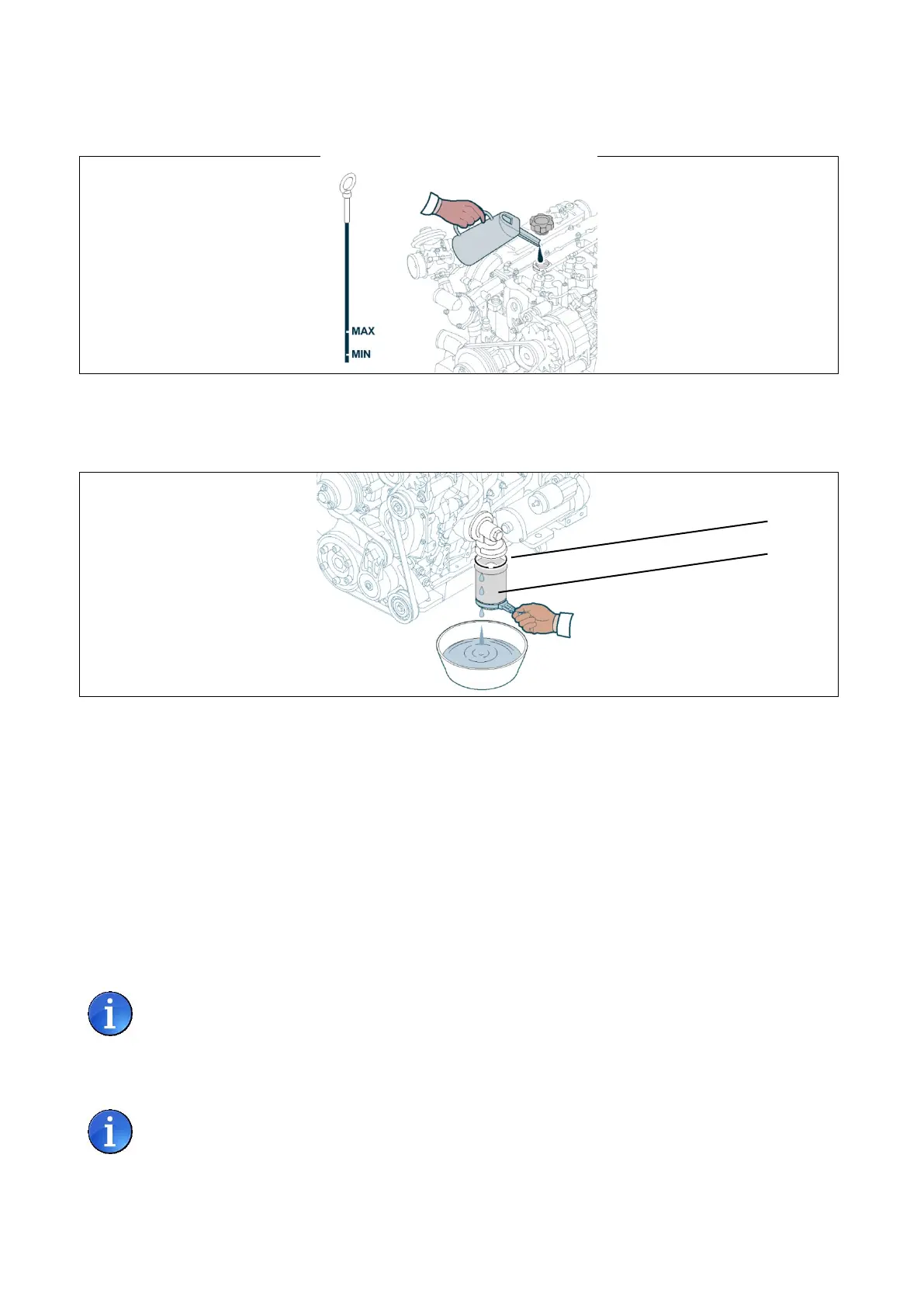 MAX
MIN