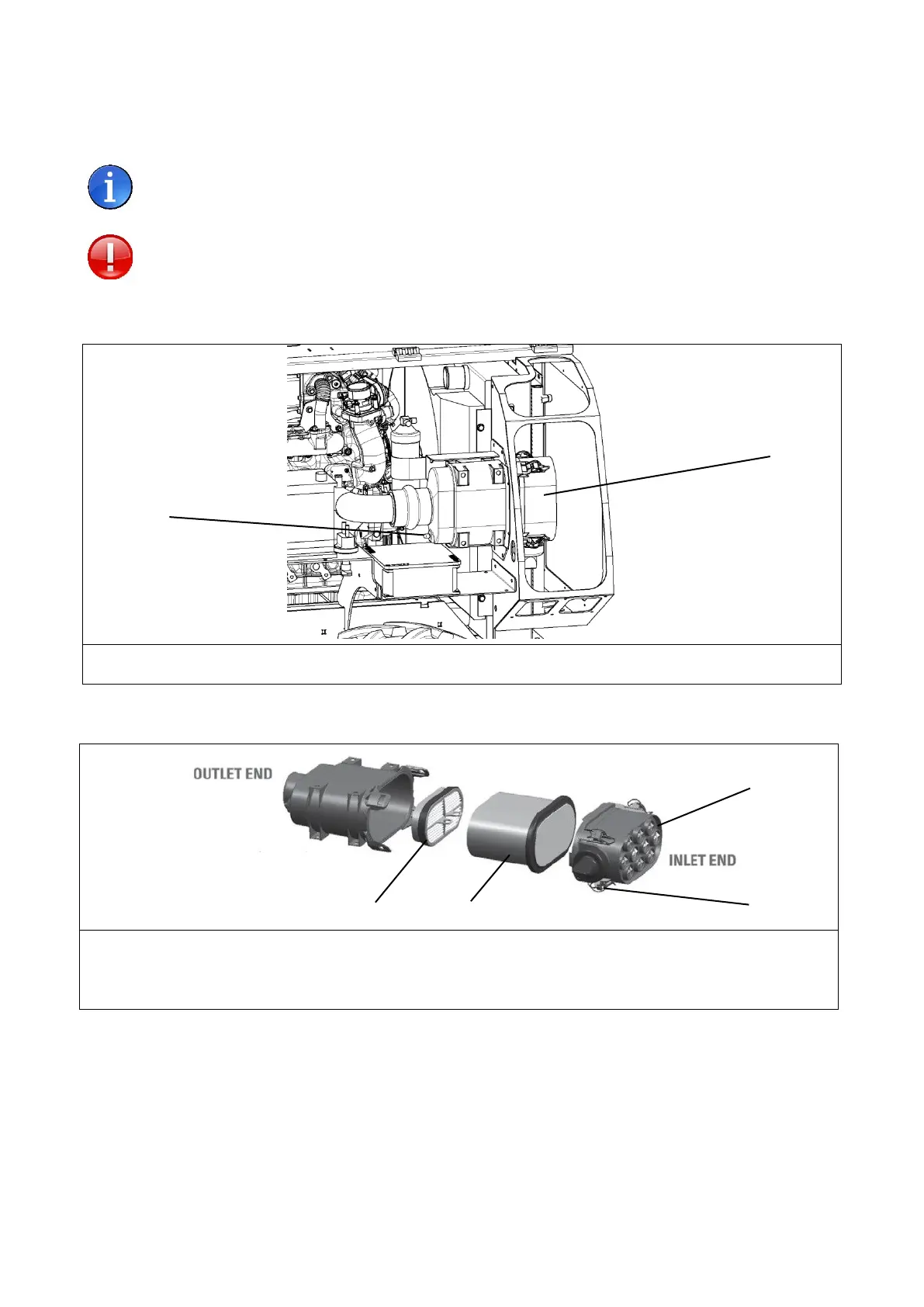 OUTLET END

INLET END