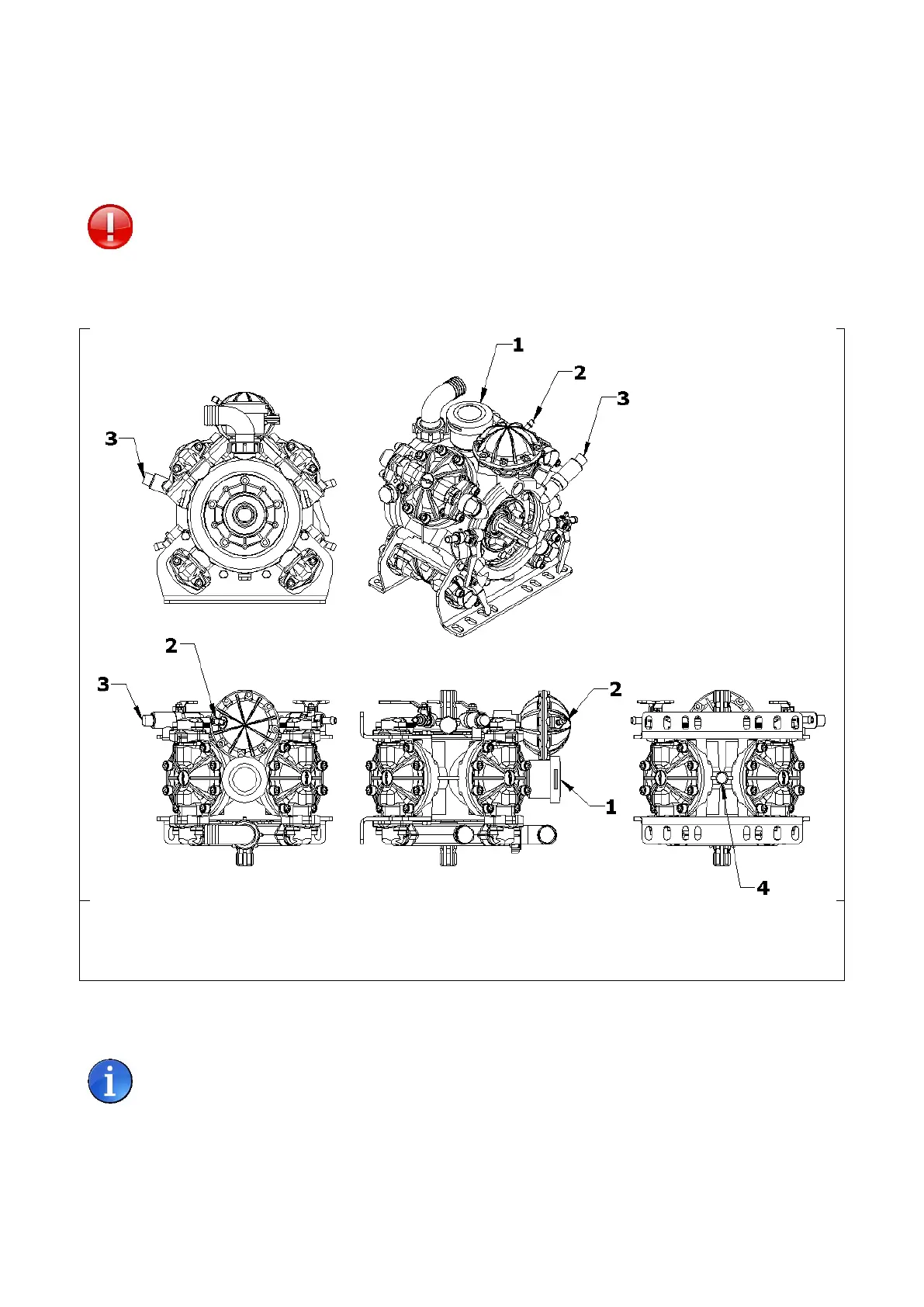 1
2
3
3
2
3
2
1
4