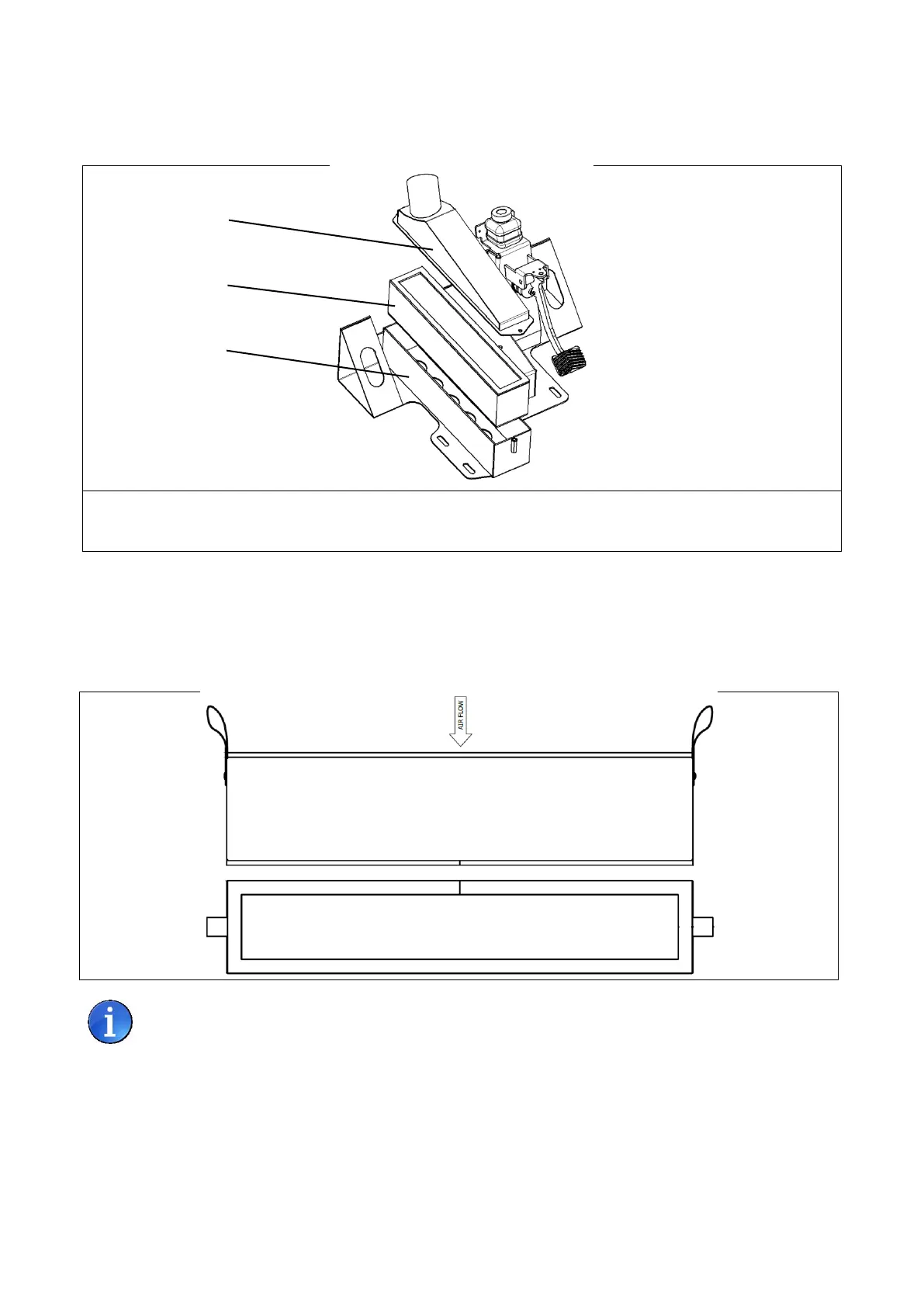 AIR FLOW