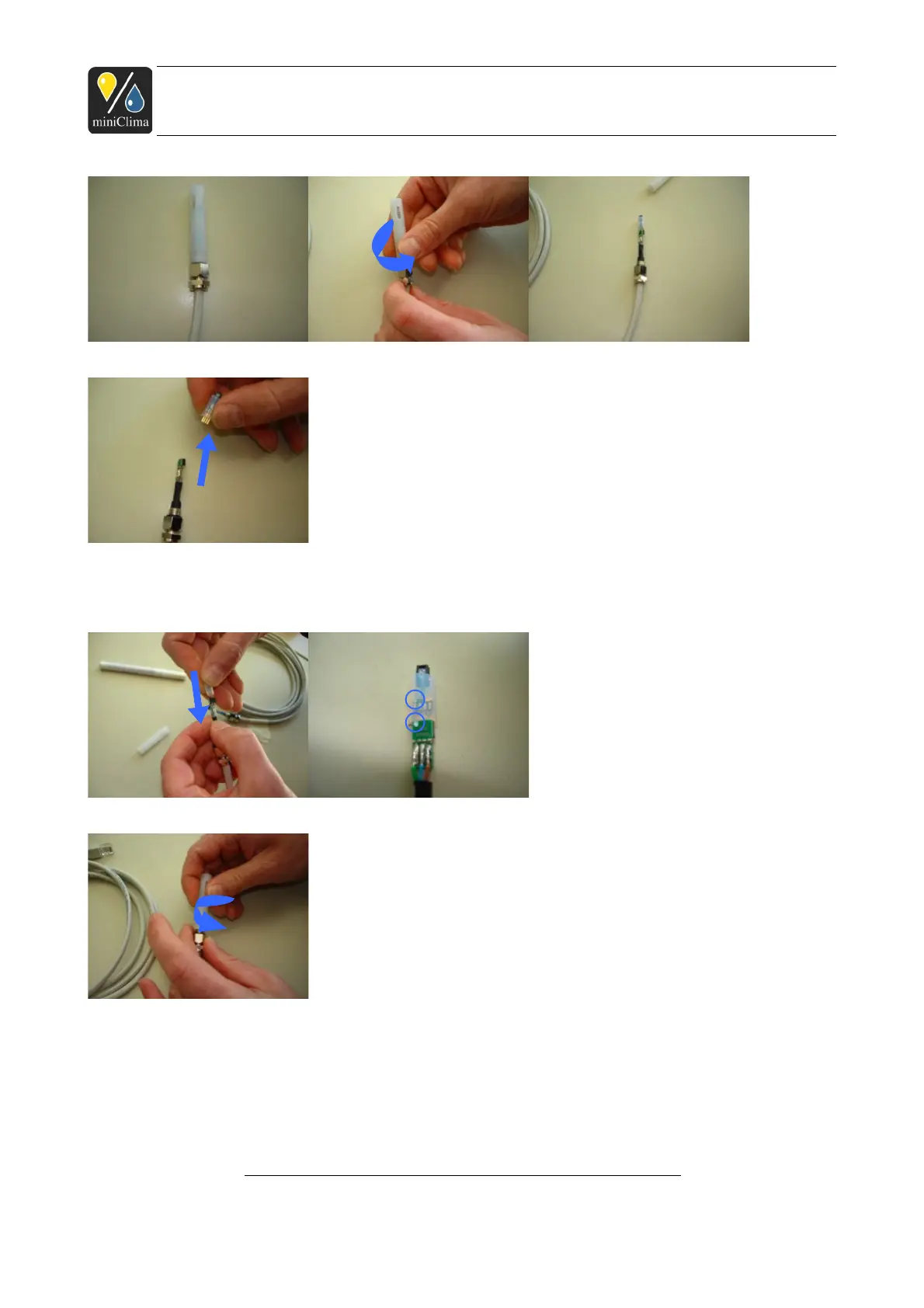 miniClima