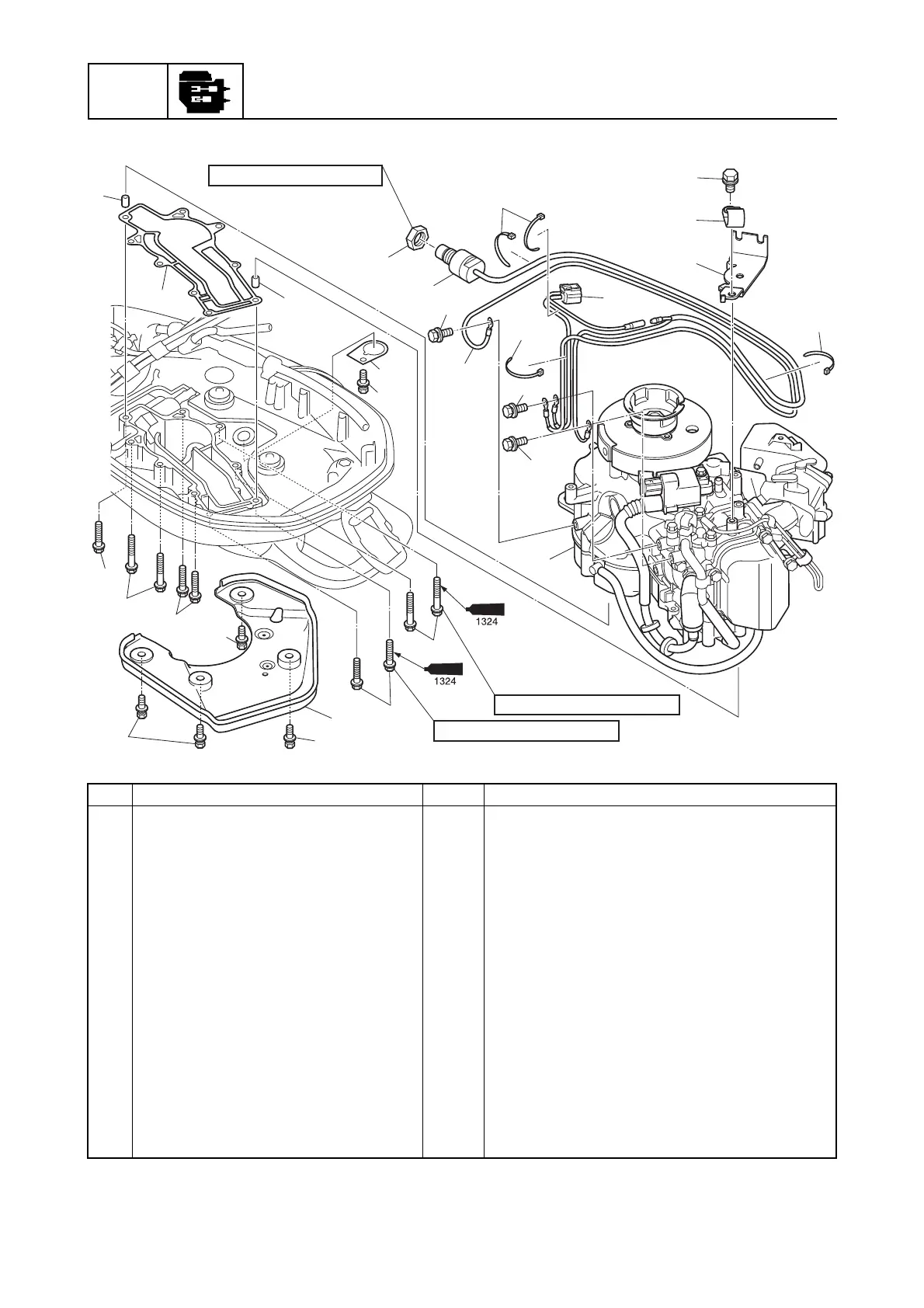 1324

1324