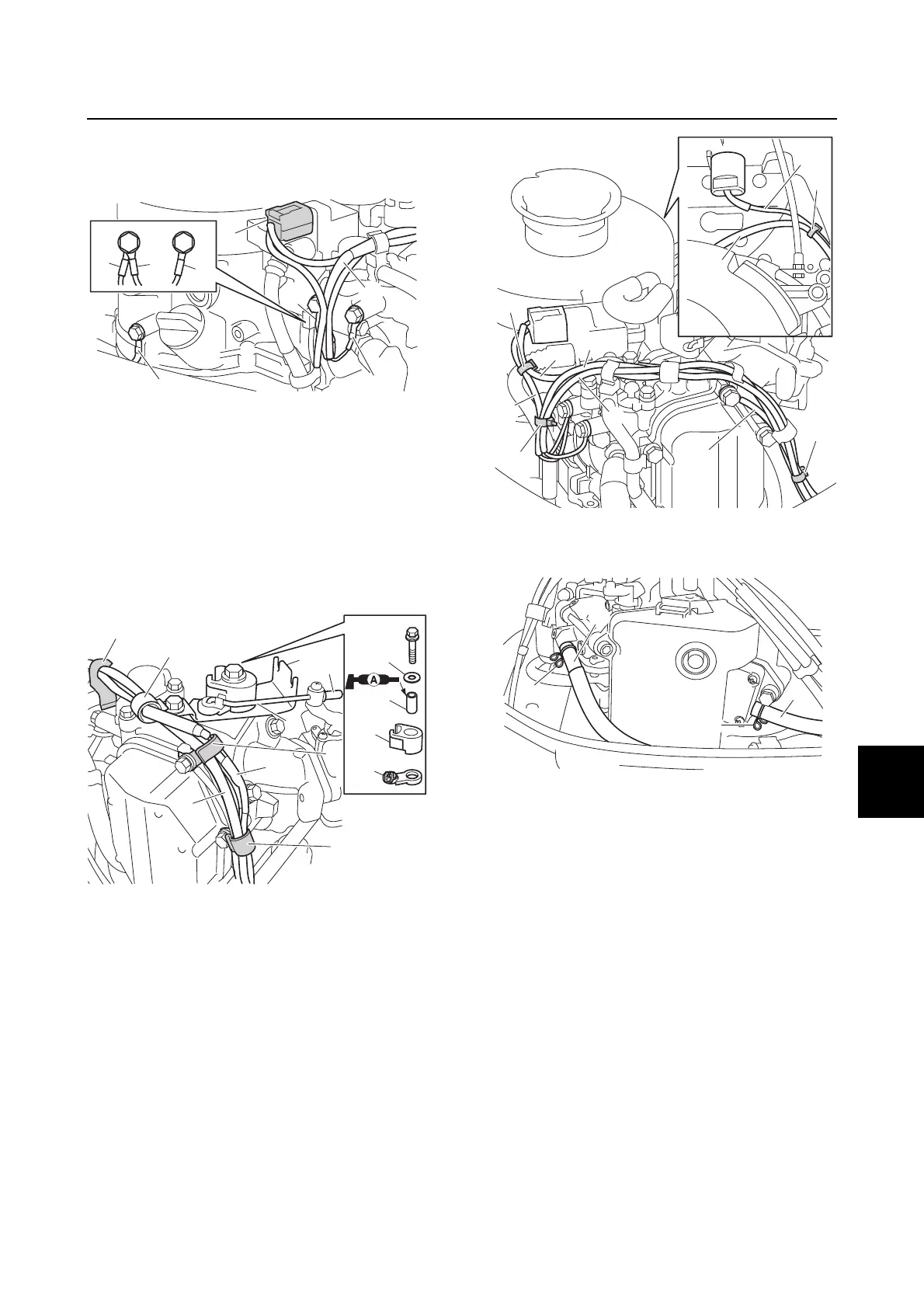 A