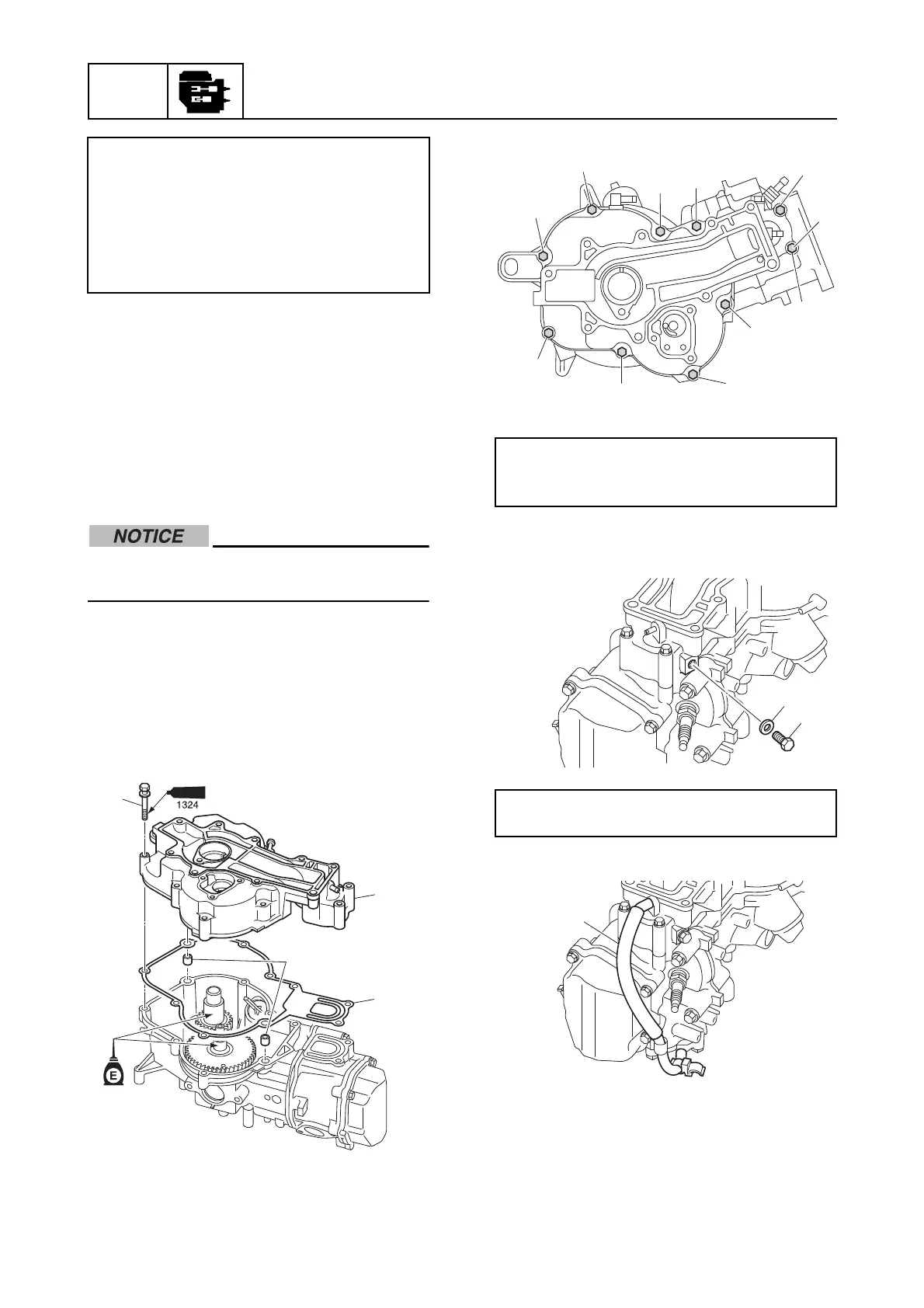 NOTICE

1324

E