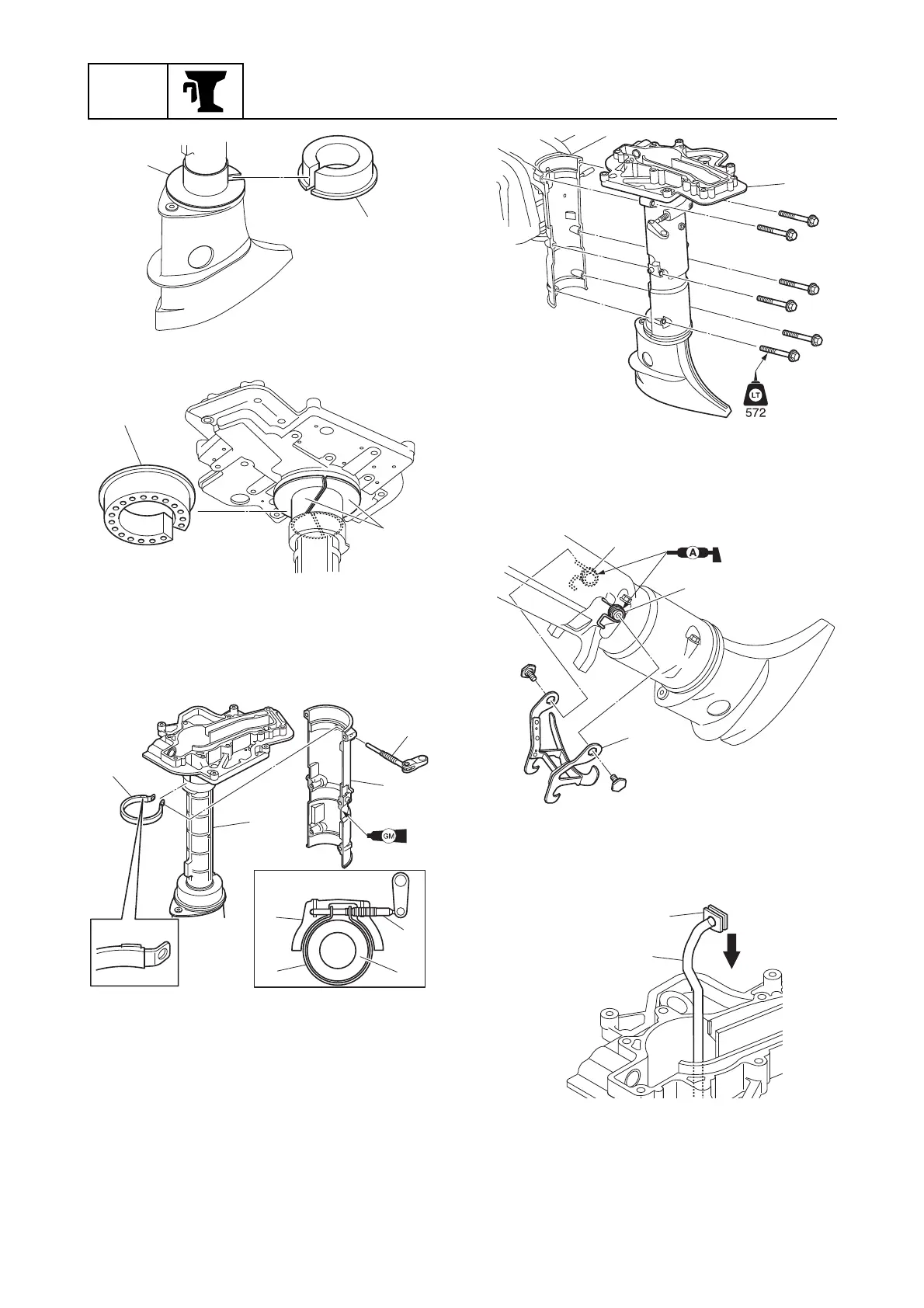 LT
572

A

GM