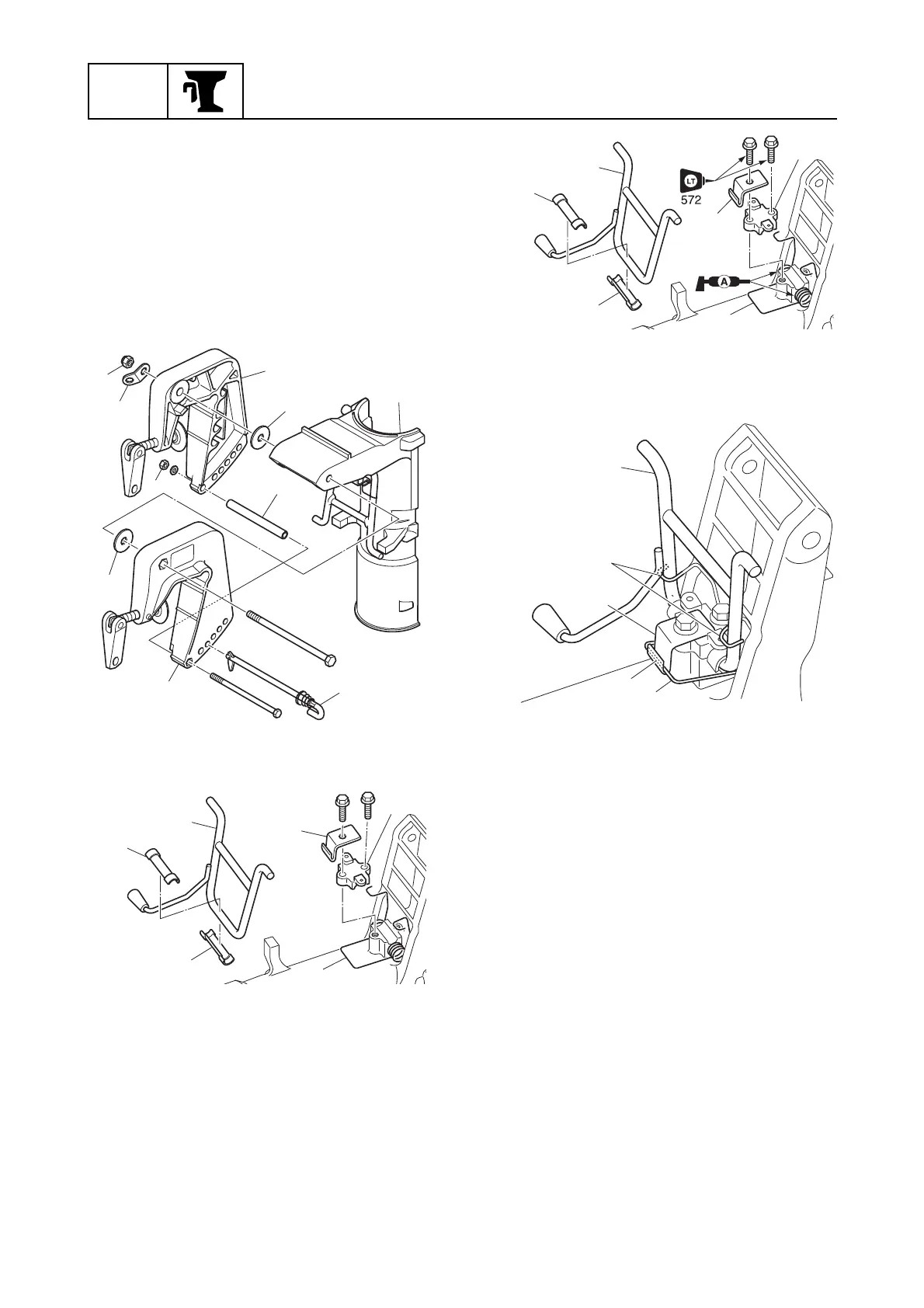 LT
572
A