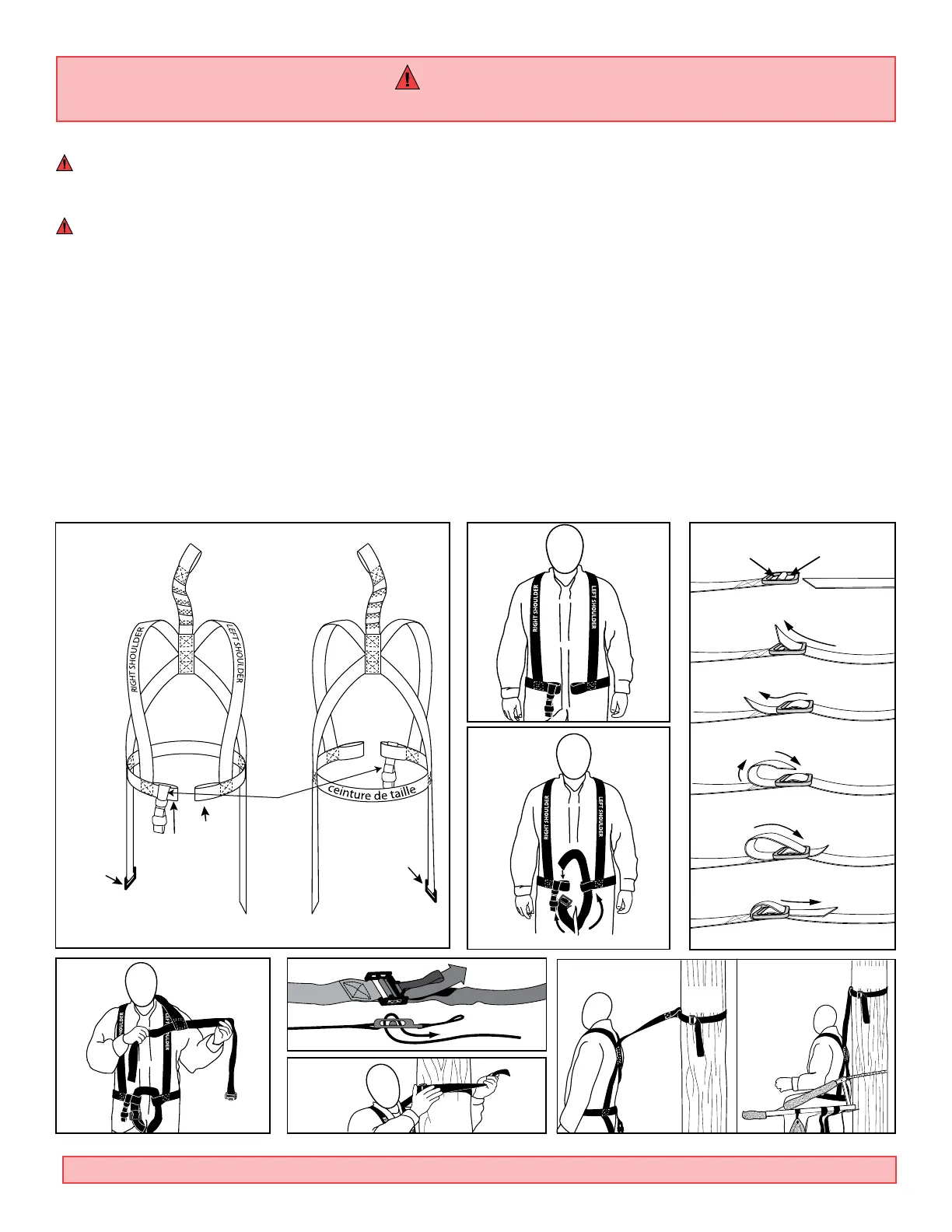 RIGHT SHOULDER

LEFT SHOULDER

ceinture de taille

RIGHT SHOULDER

LEFT SHOULDER

RIGHT SHOULDER

LEFT SHOULDER