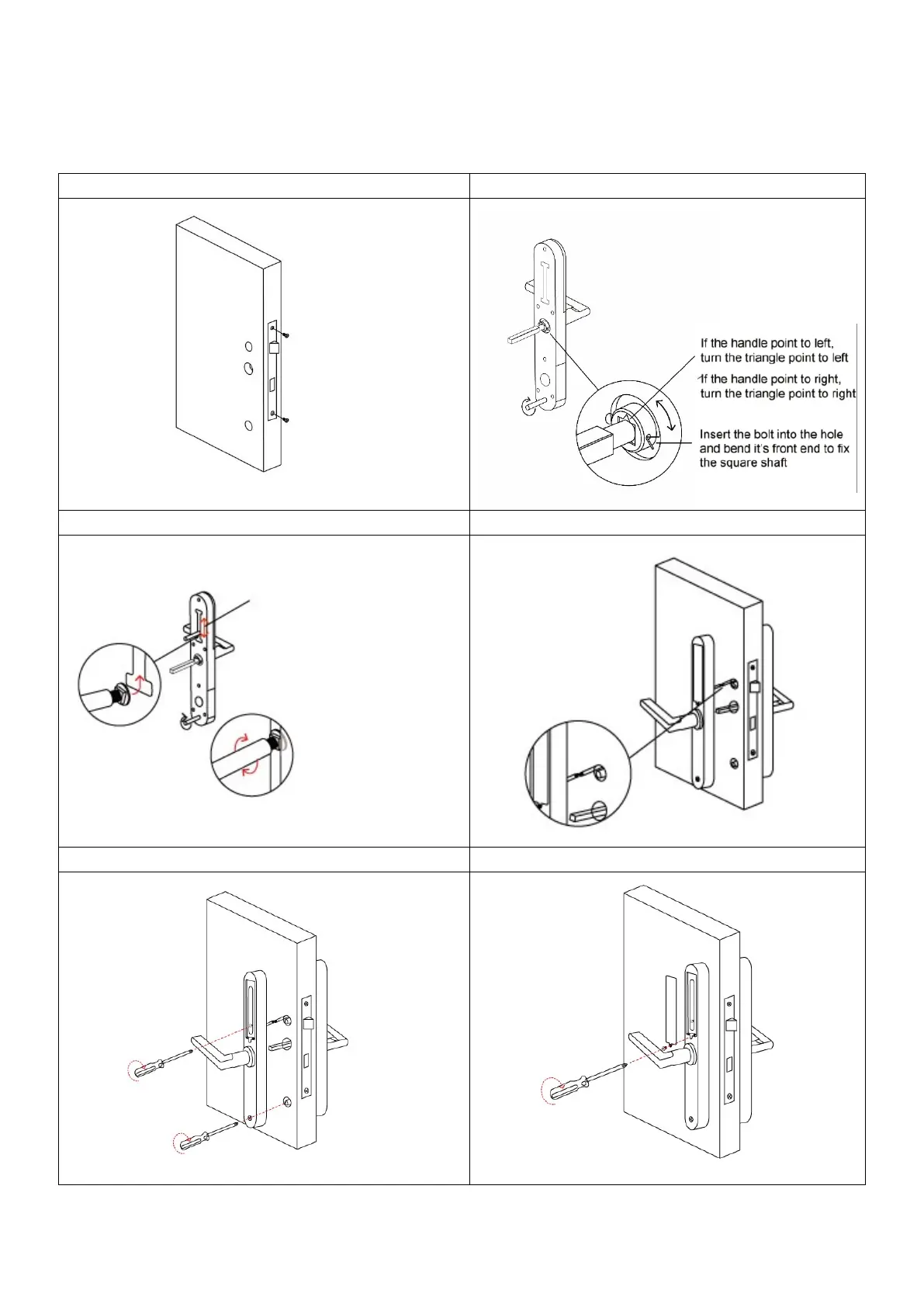 If the handle point to left, turn the triangle point to left

If the handle point to right, turn the triangle point to right

Insert the bolt into the hole and bend it's front end to fix the square shaft