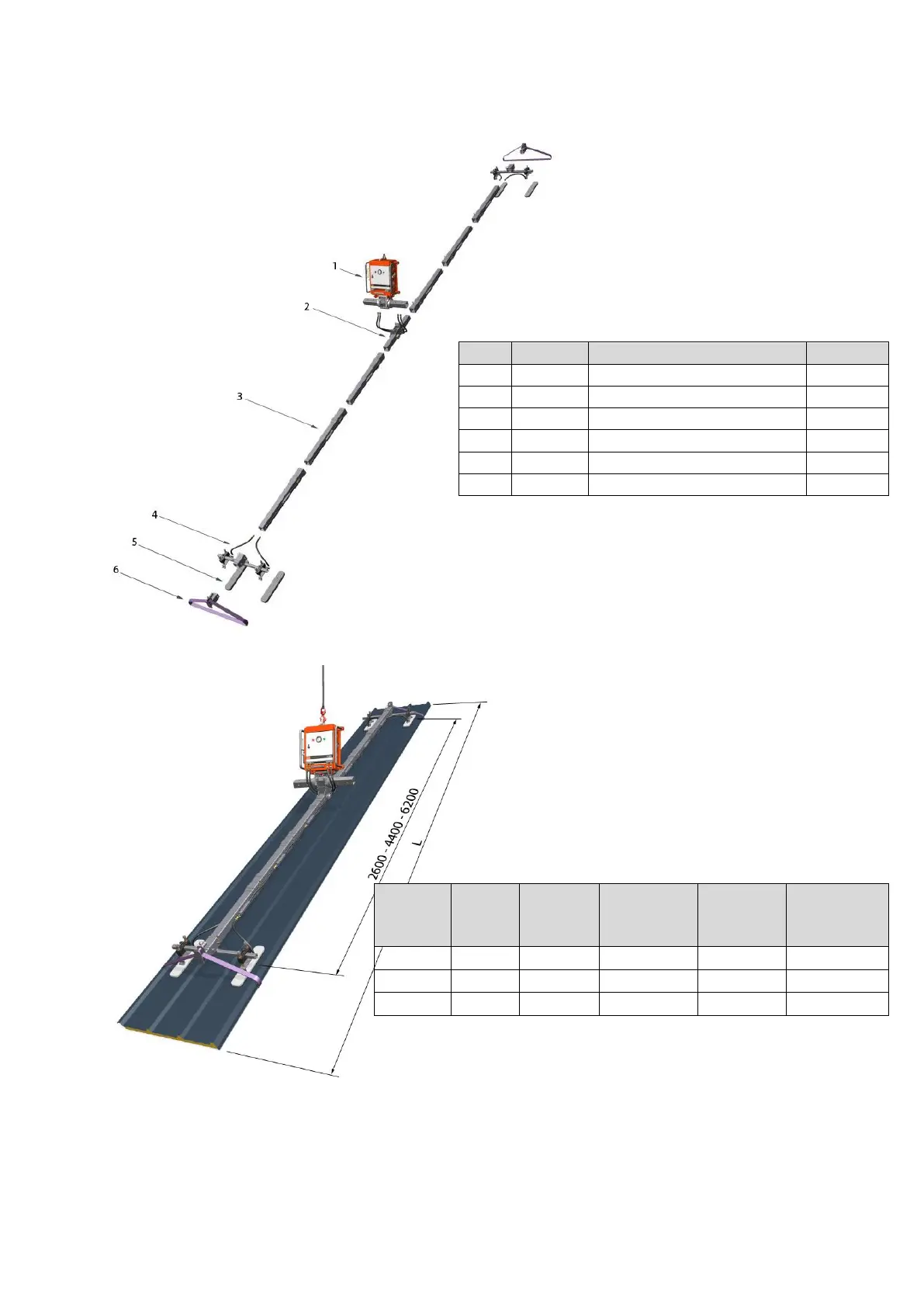 1

2

3

4

5

6

2600 - 4400 - 6200

L