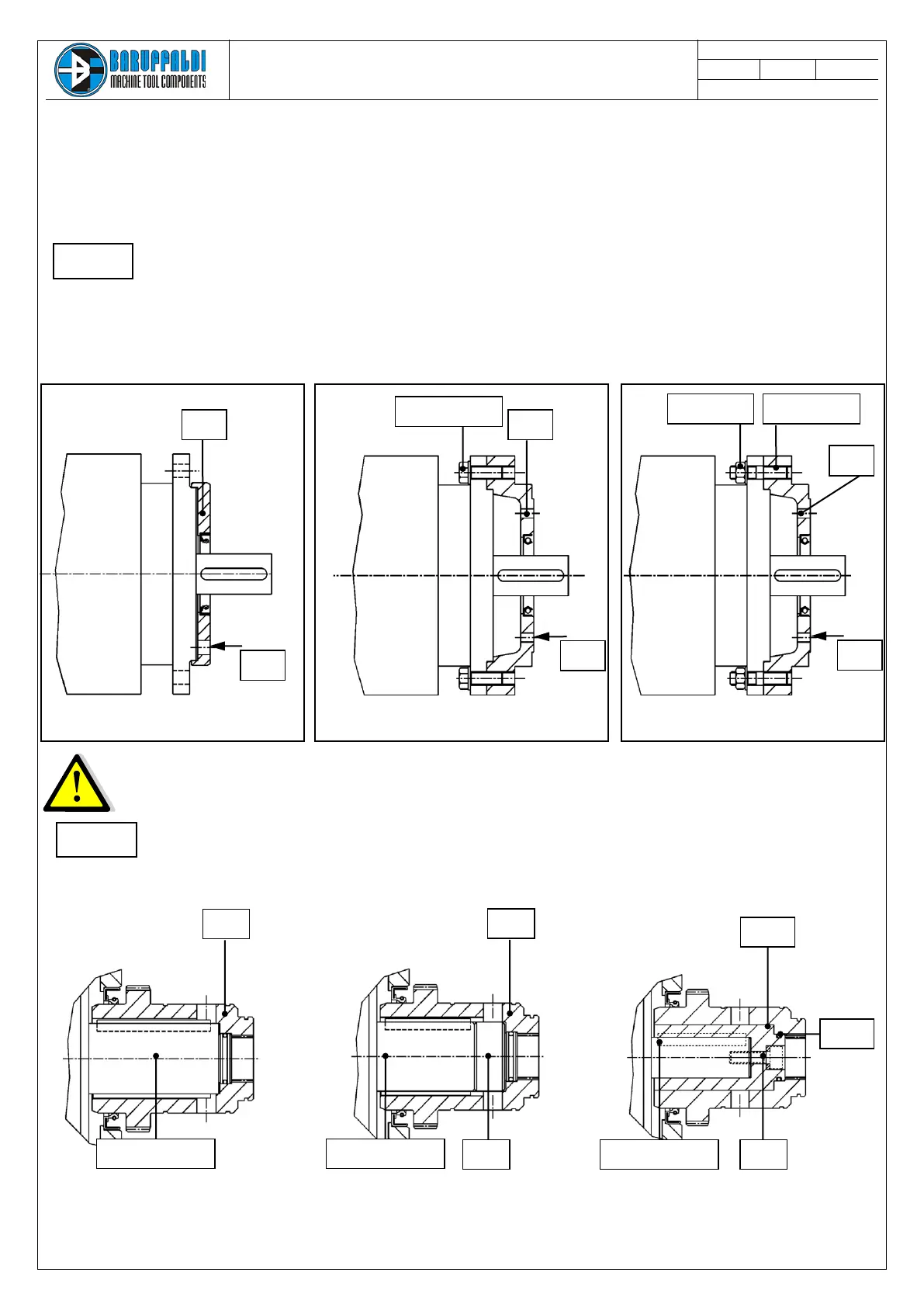 BARUFFALDI
MACHINE TOOL COMPONENTS