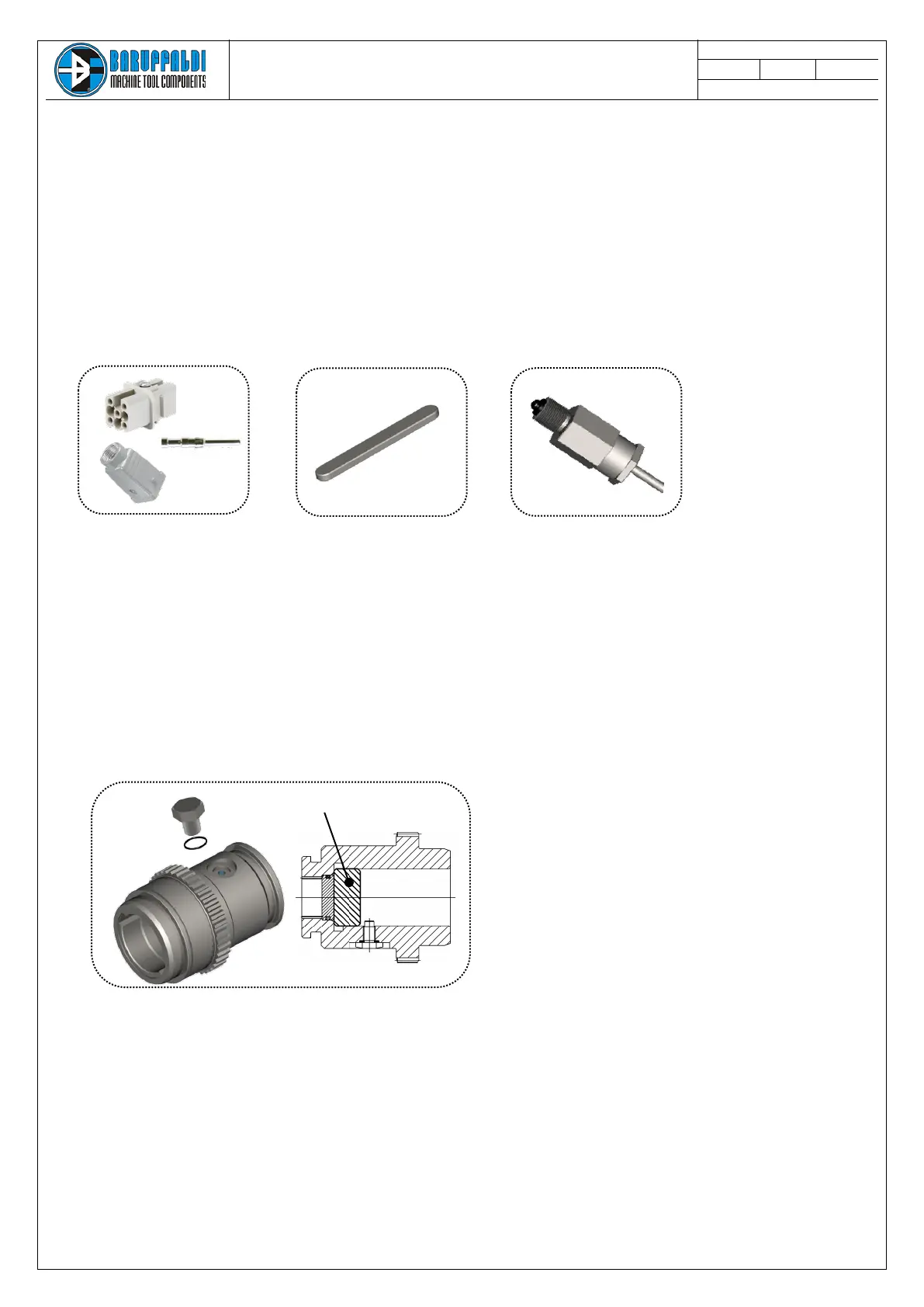 BARUFFALDI
MACHINE TOOL COMPONENTS