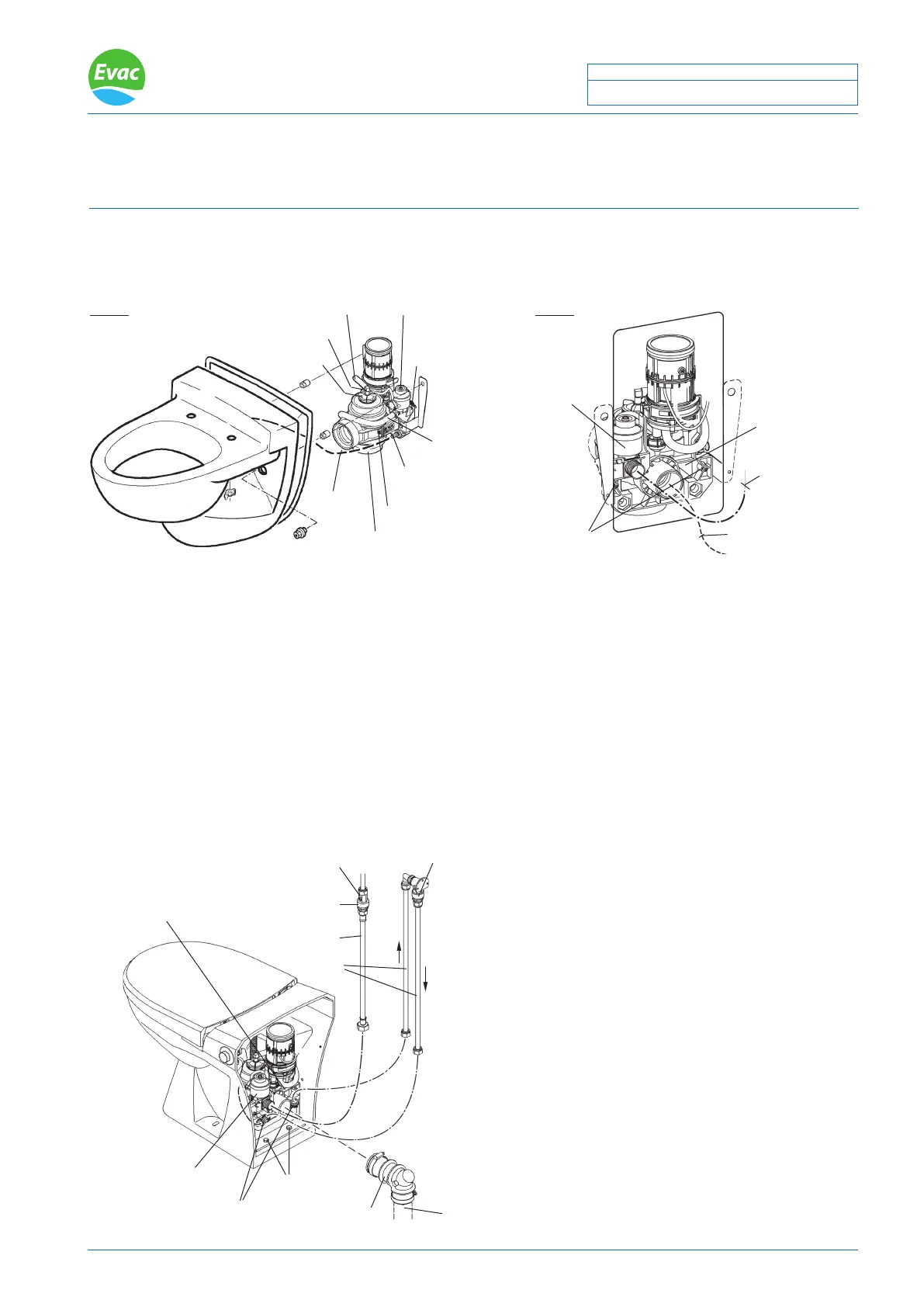 Evac