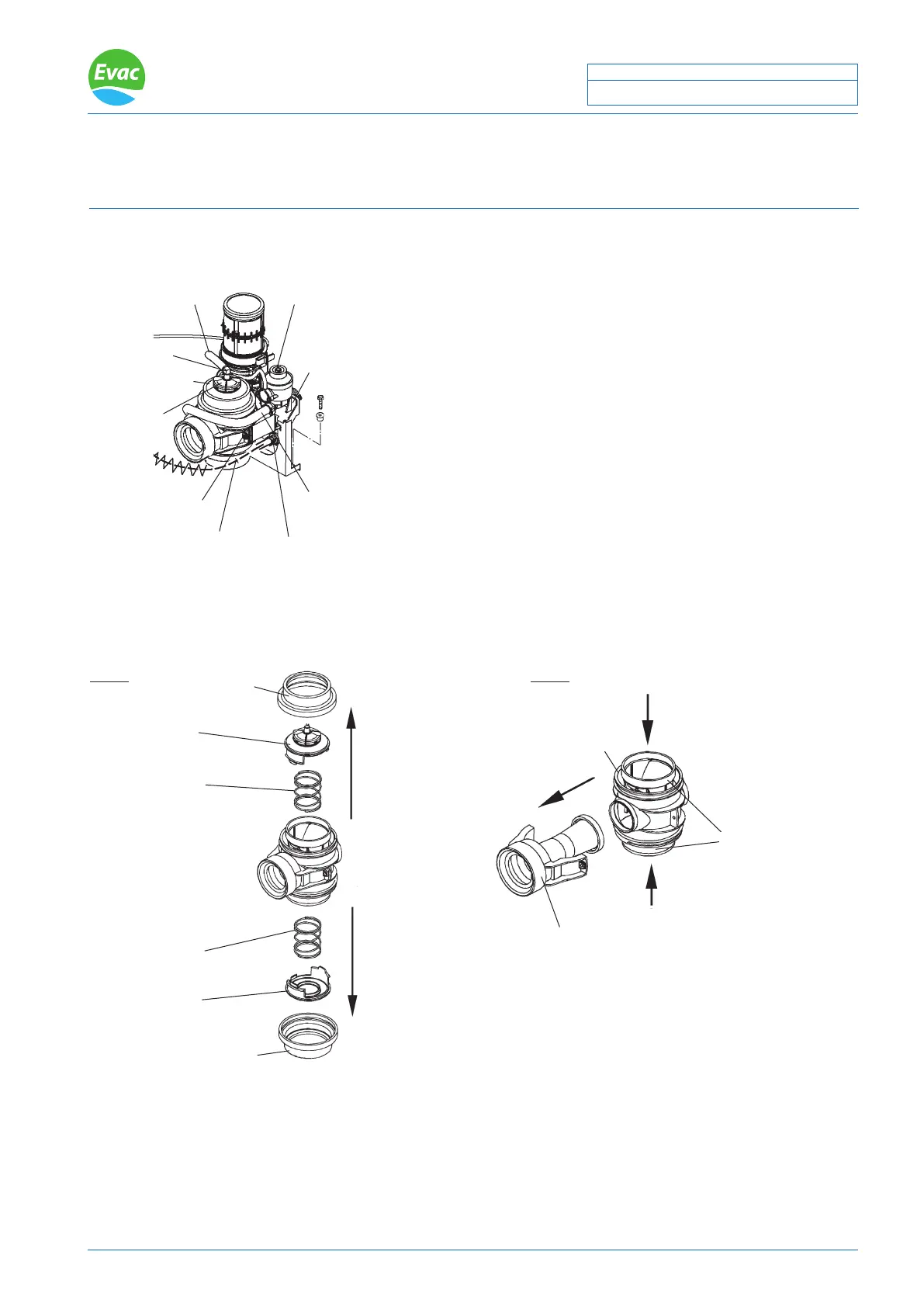 Evac