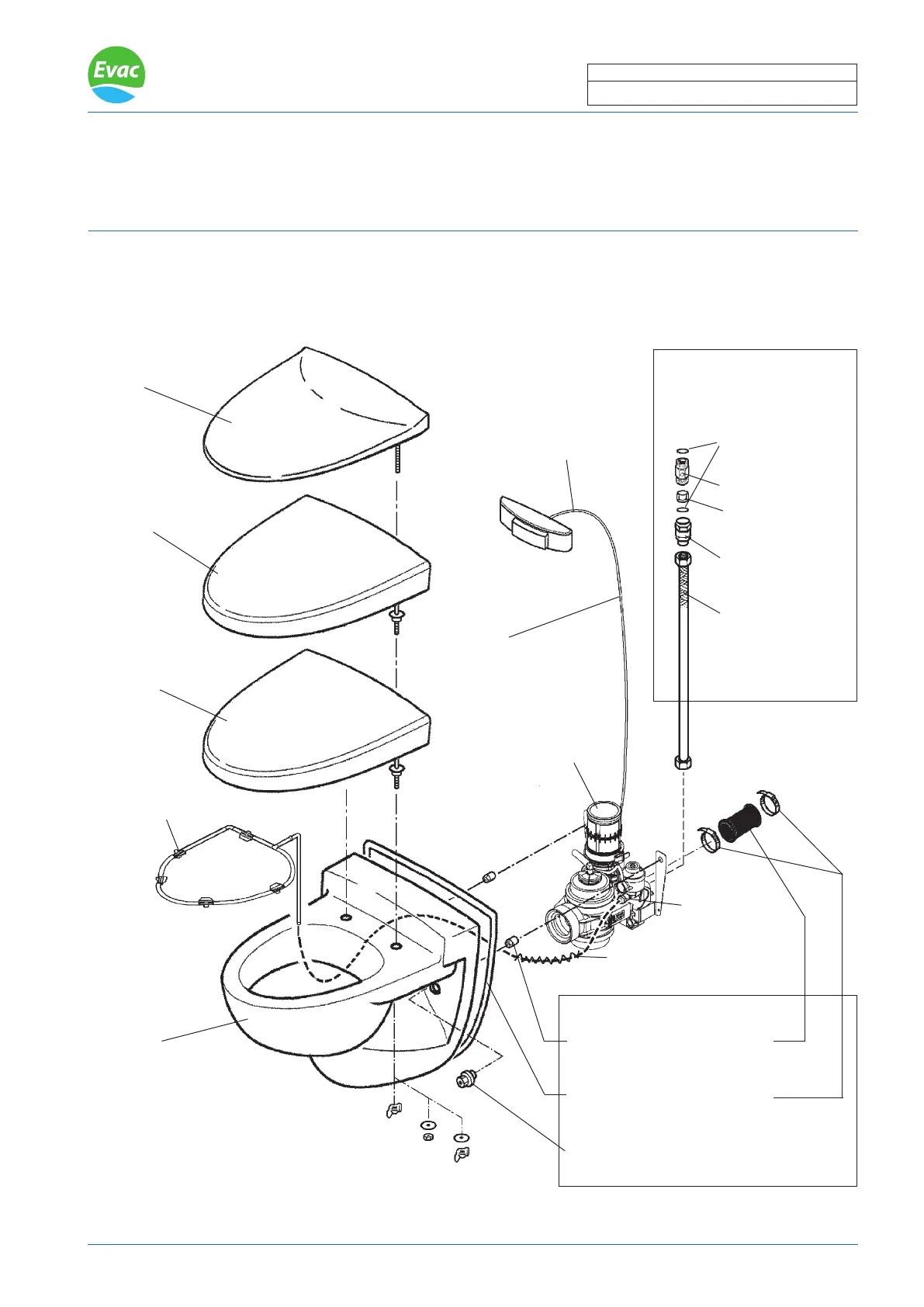 Evac