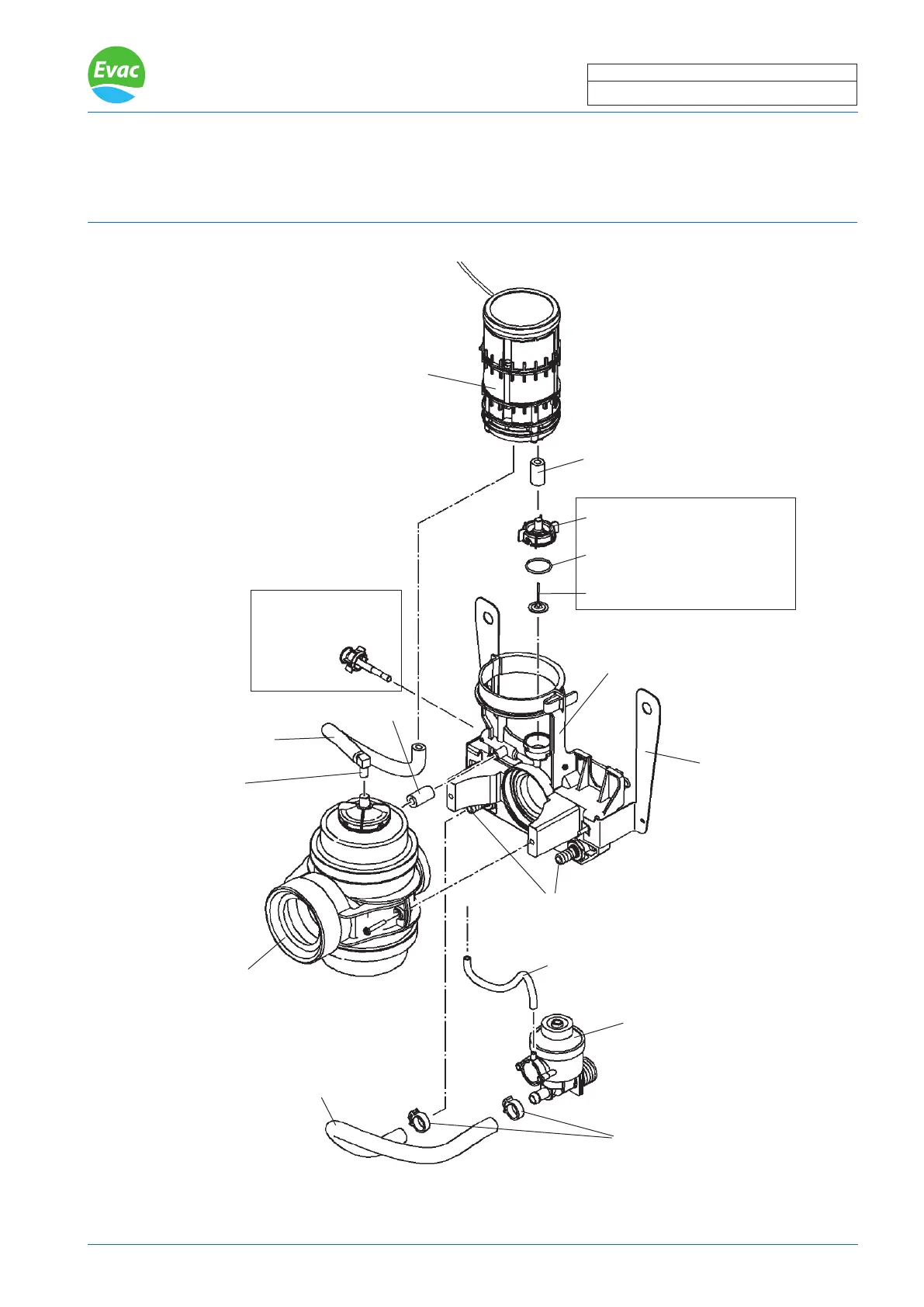 Evac