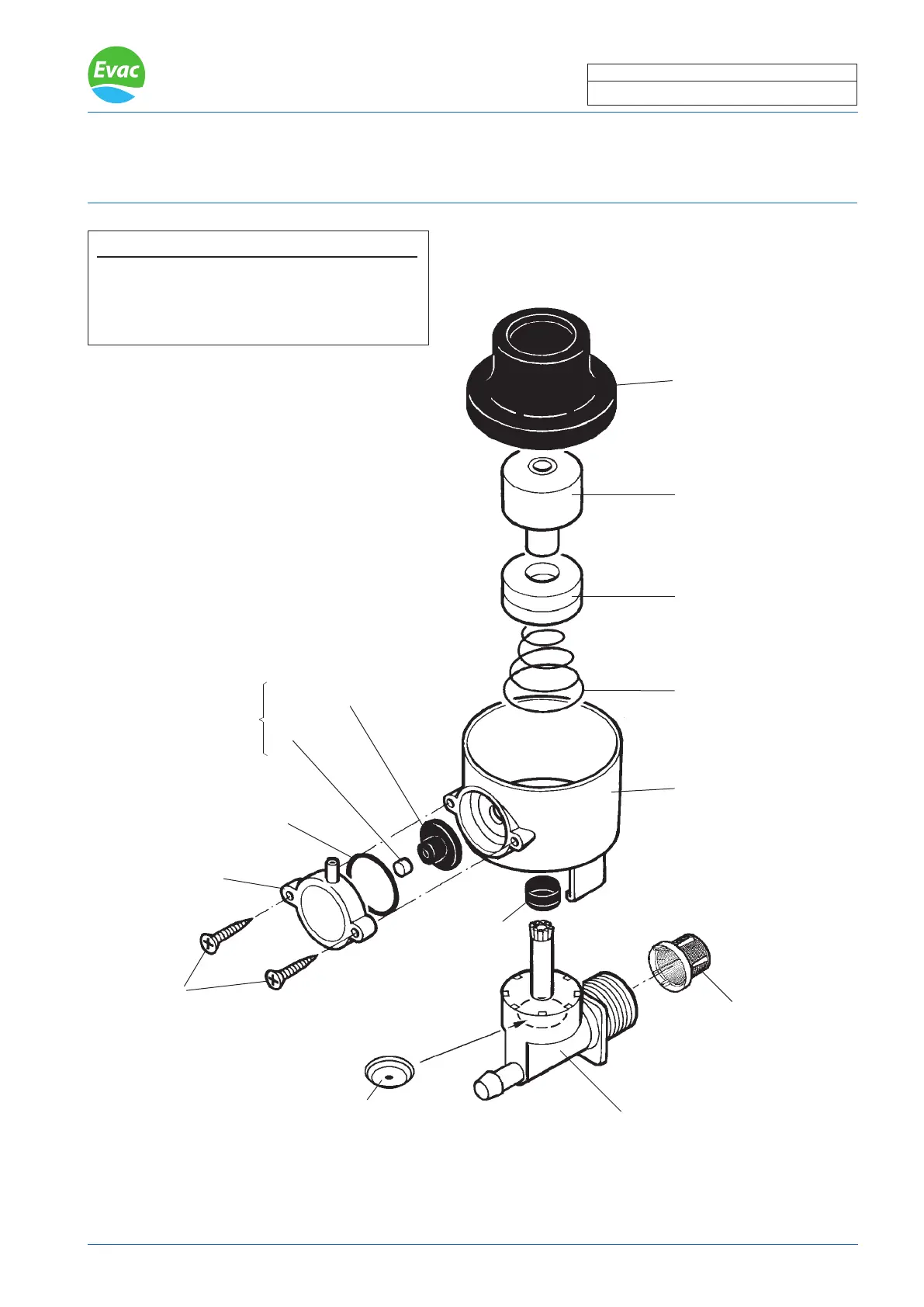 Evac