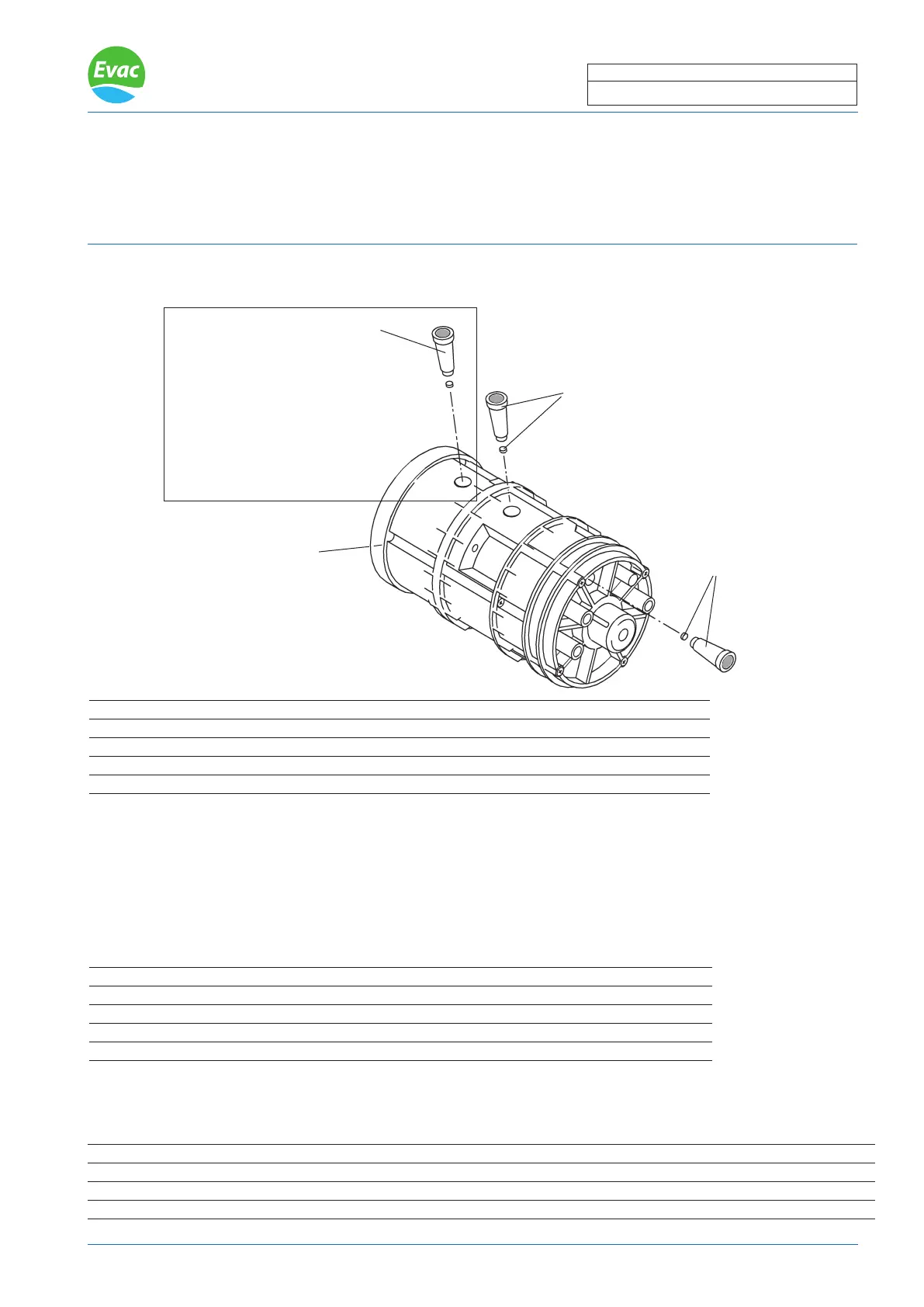 Evac