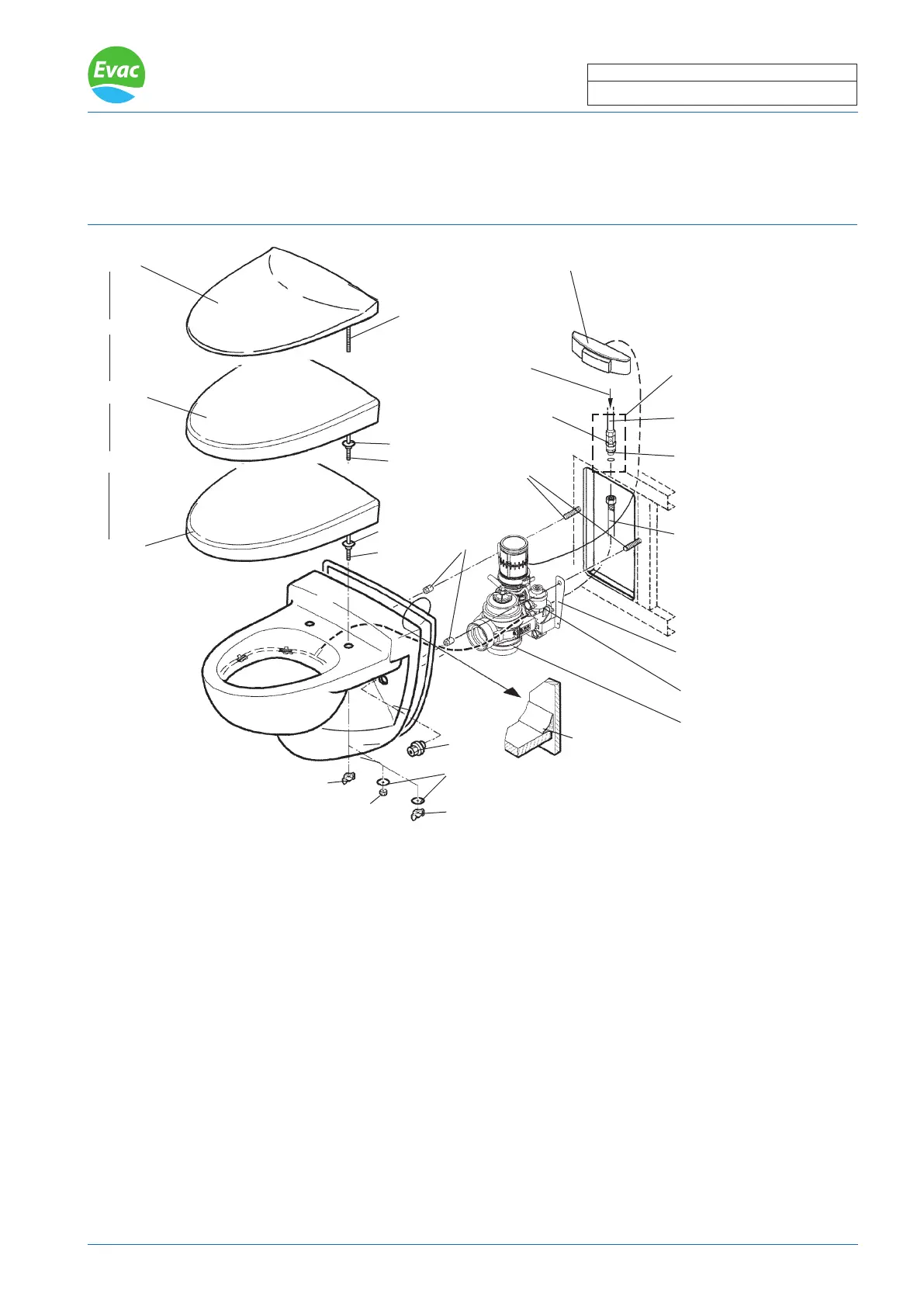 Evac