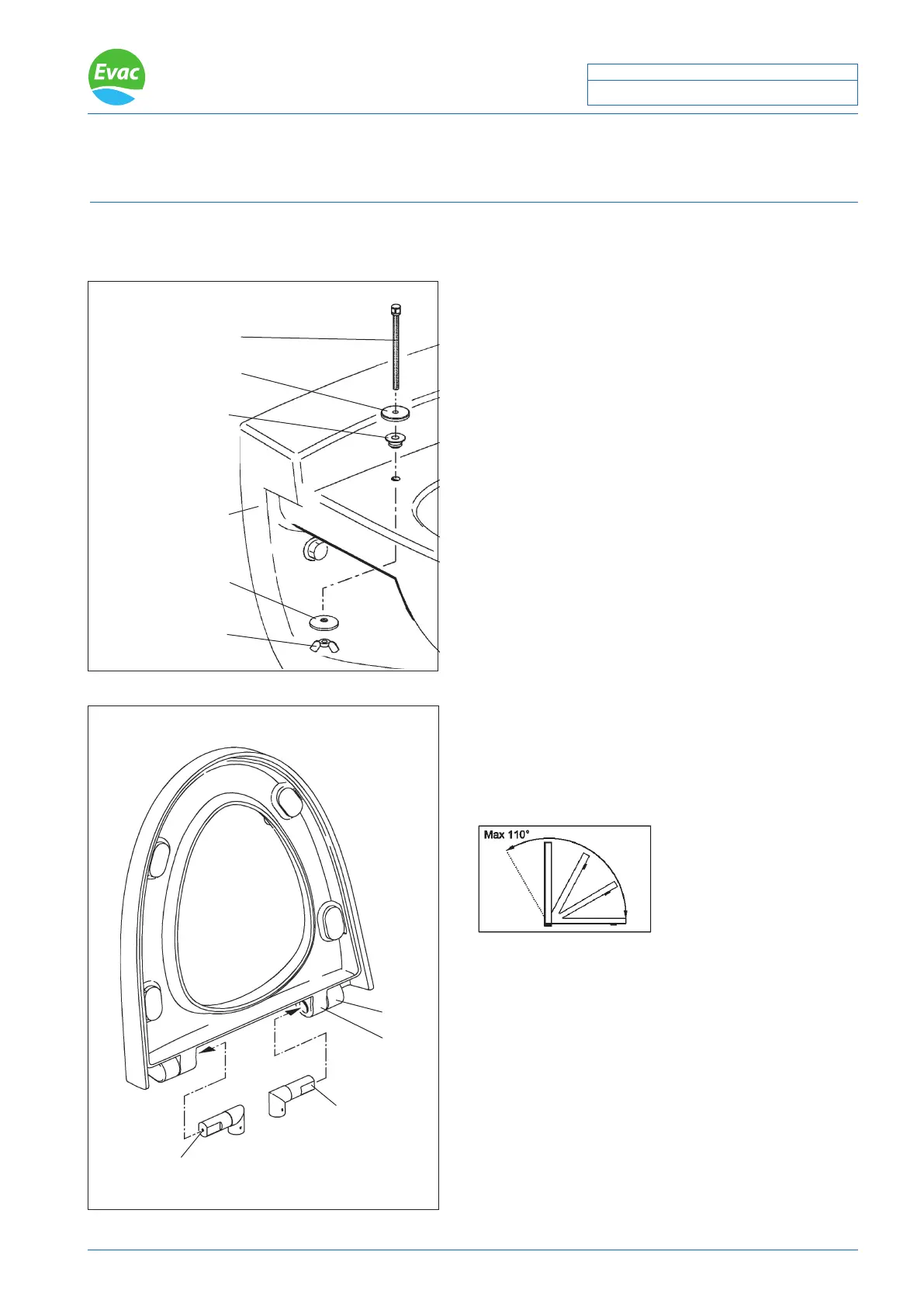 Evac

Max 110°