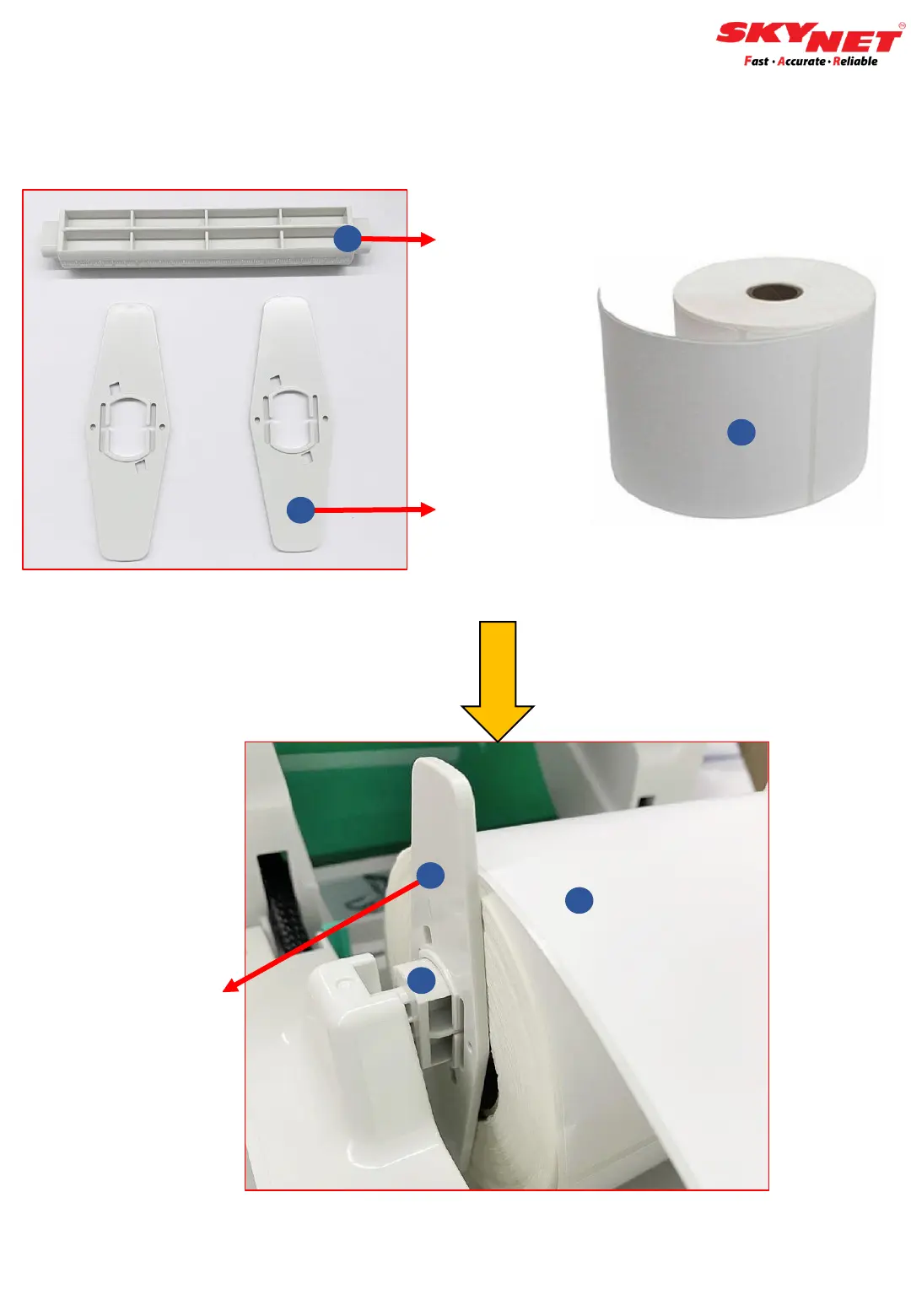 SKYNET®
Fast · Accurate · Reliable