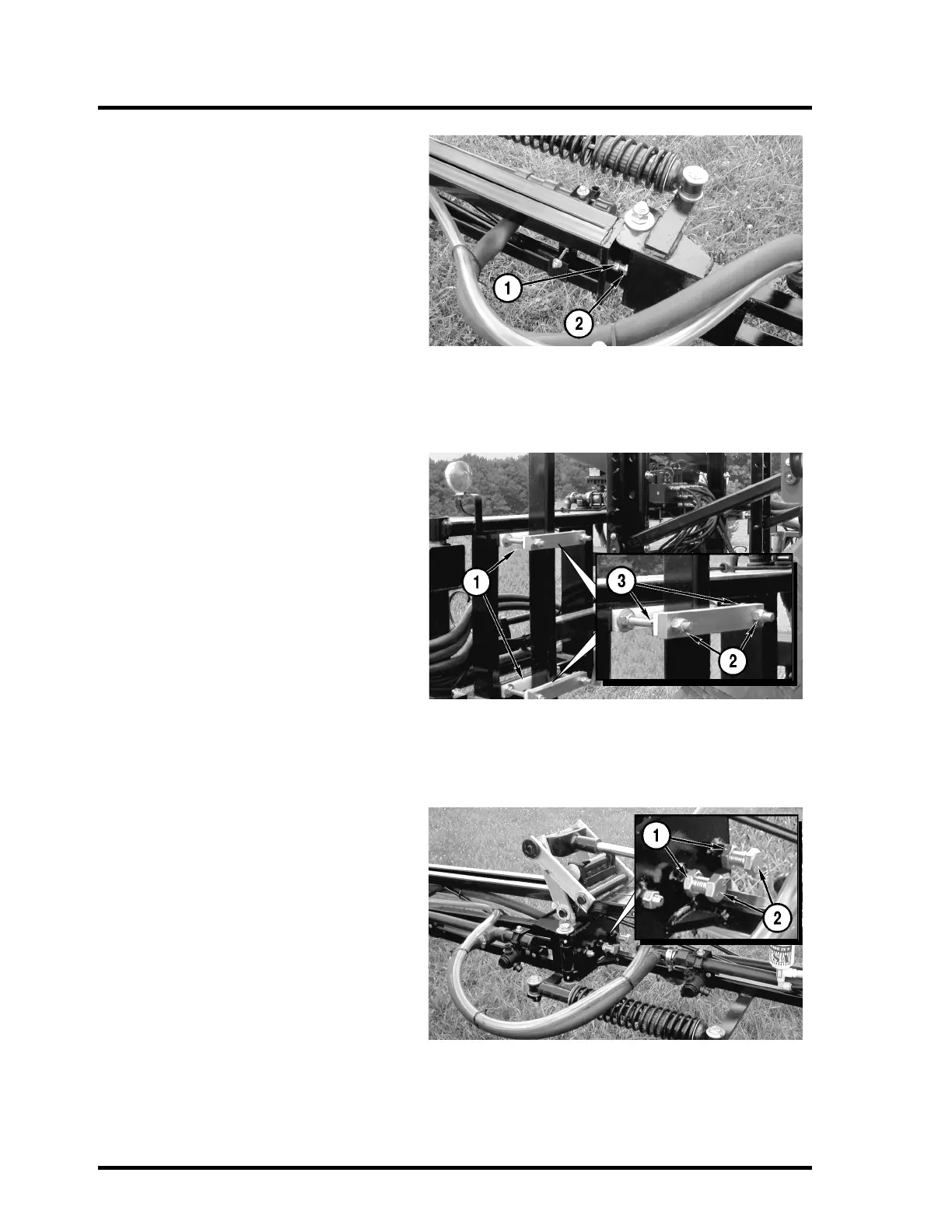 1
2

1
3
2

1
2