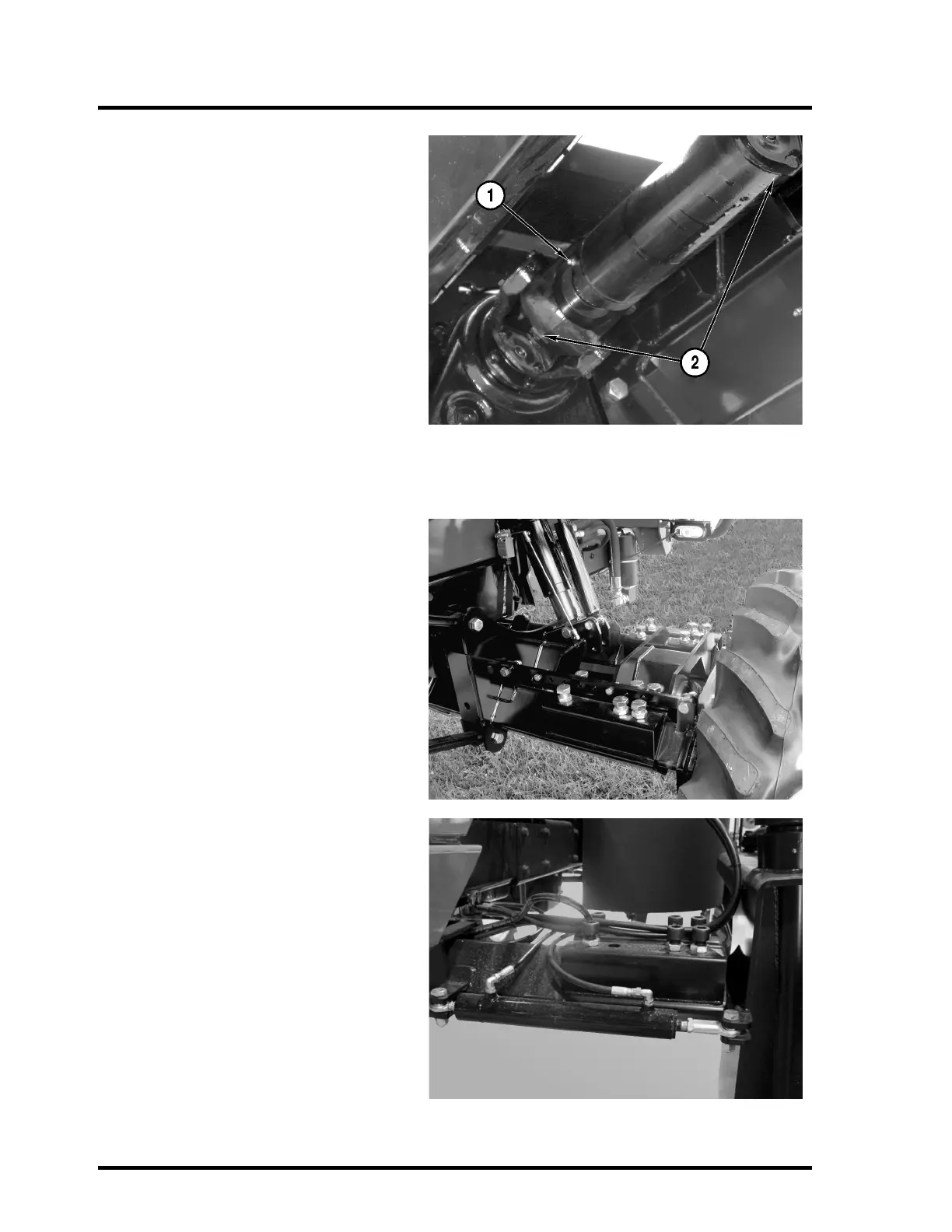 1

2