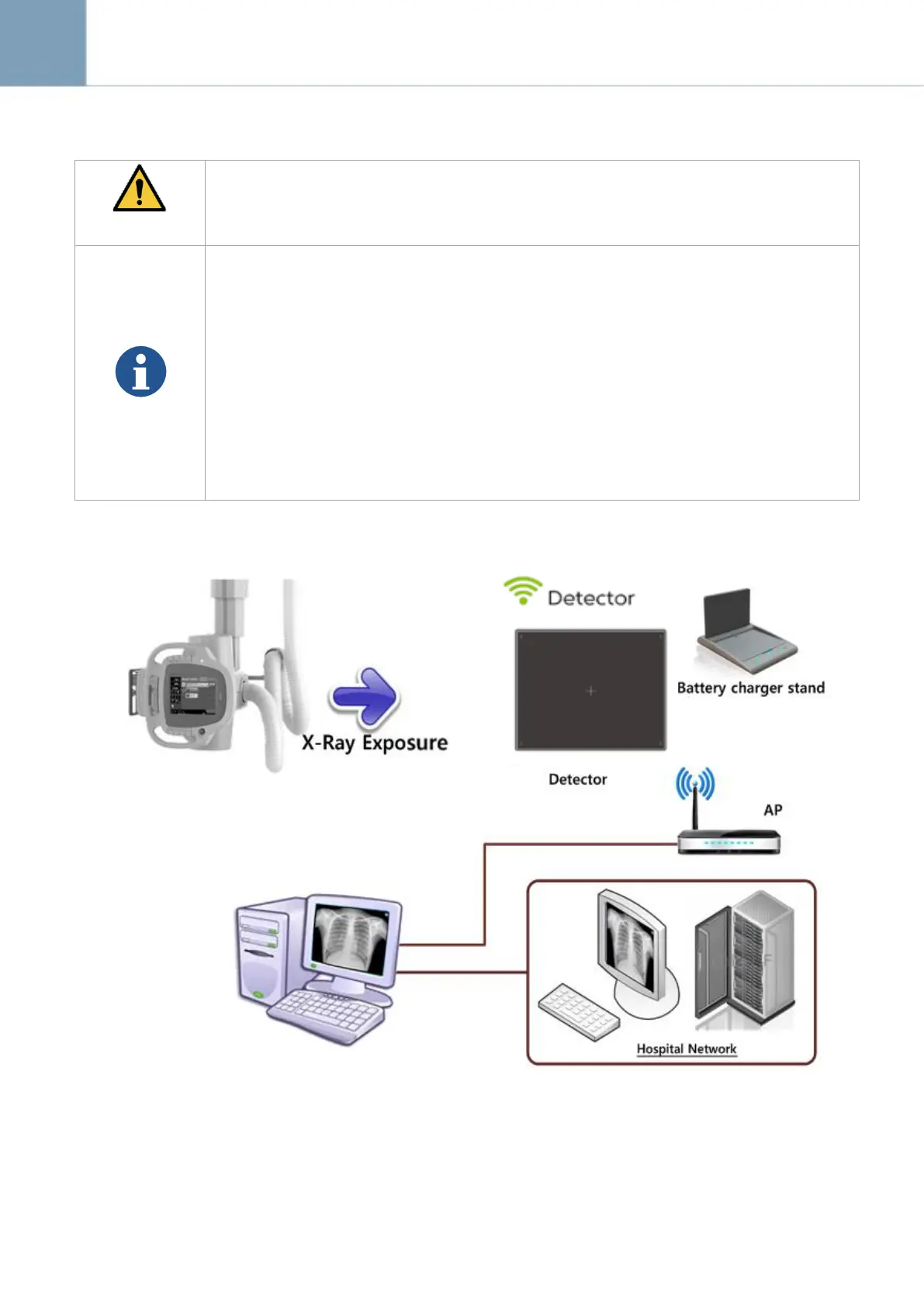 Detector

Battery charger stand

X-Ray Exposure

Detector

AP

Hospital Network