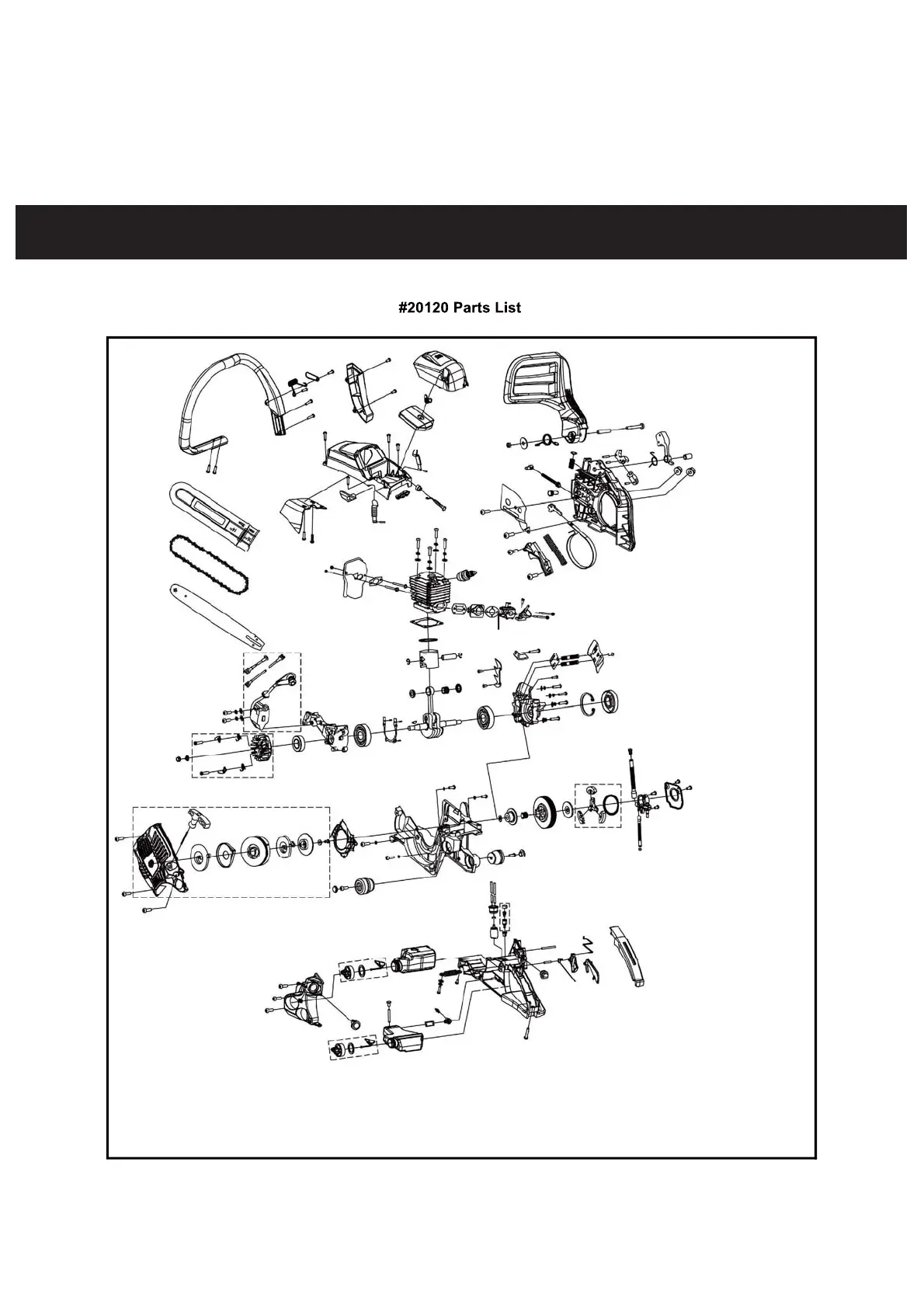 #20120 Parts List