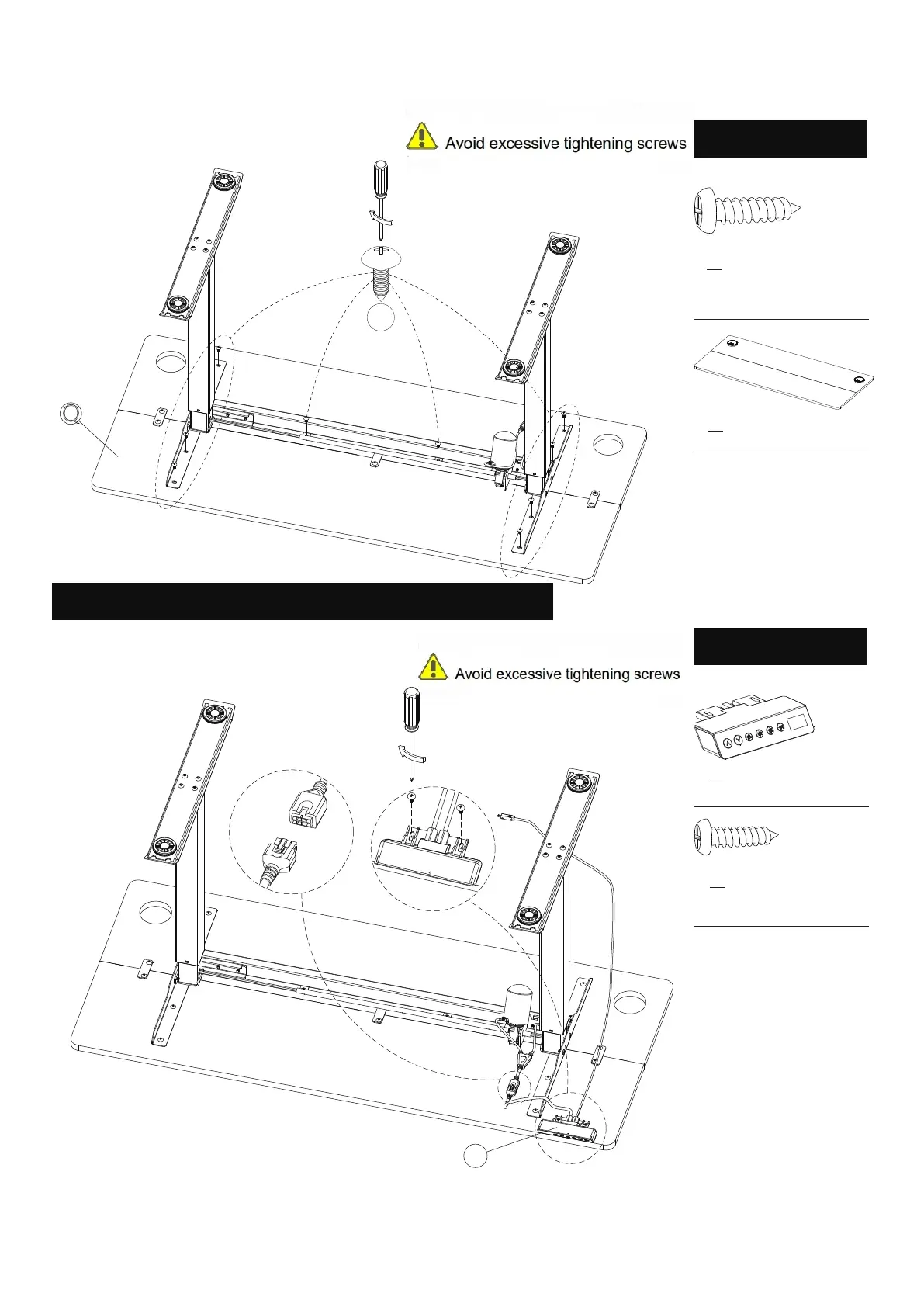 Avoid excessive tightening screws

Avoid excessive tightening screws