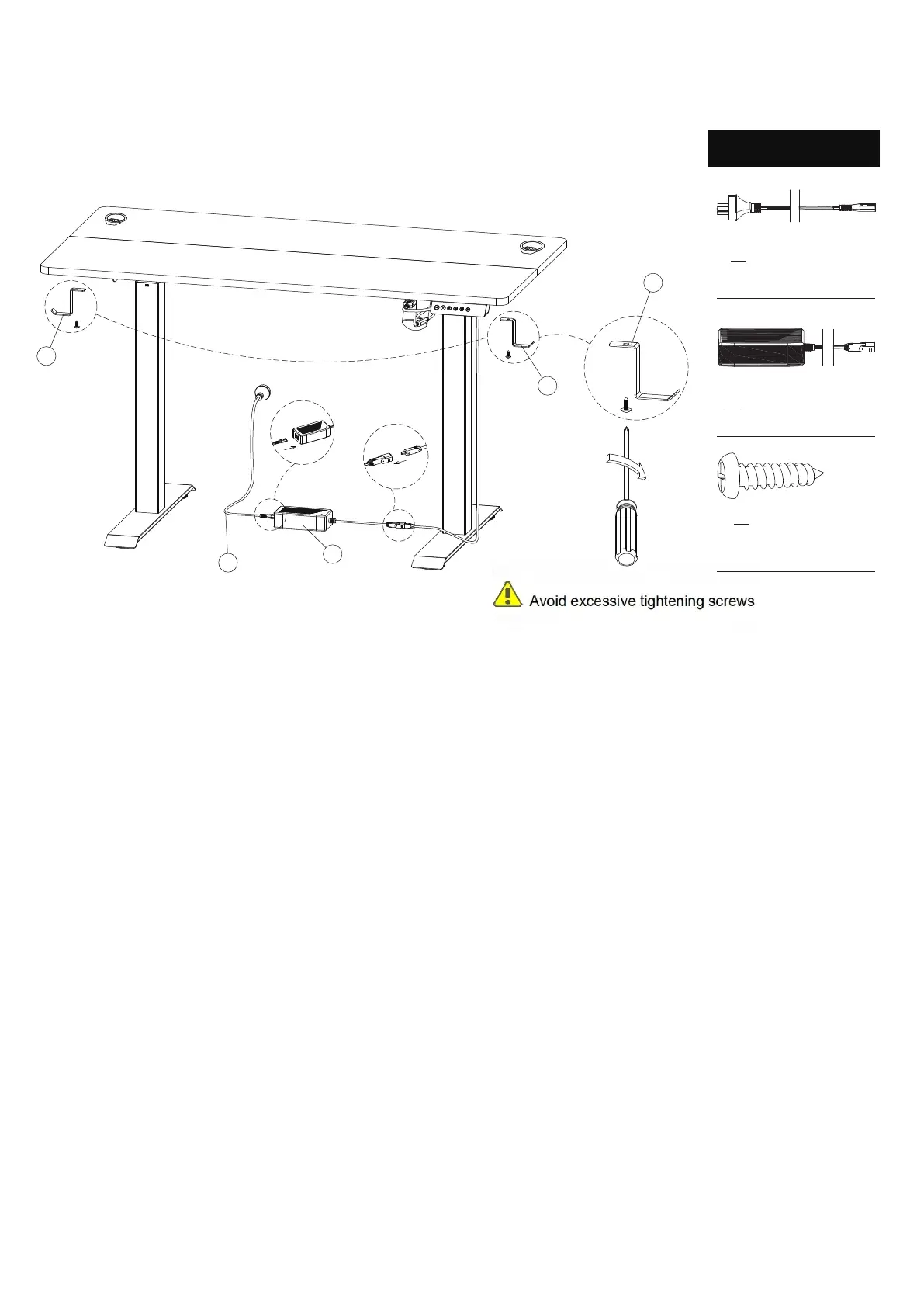 Avoid excessive tightening screws