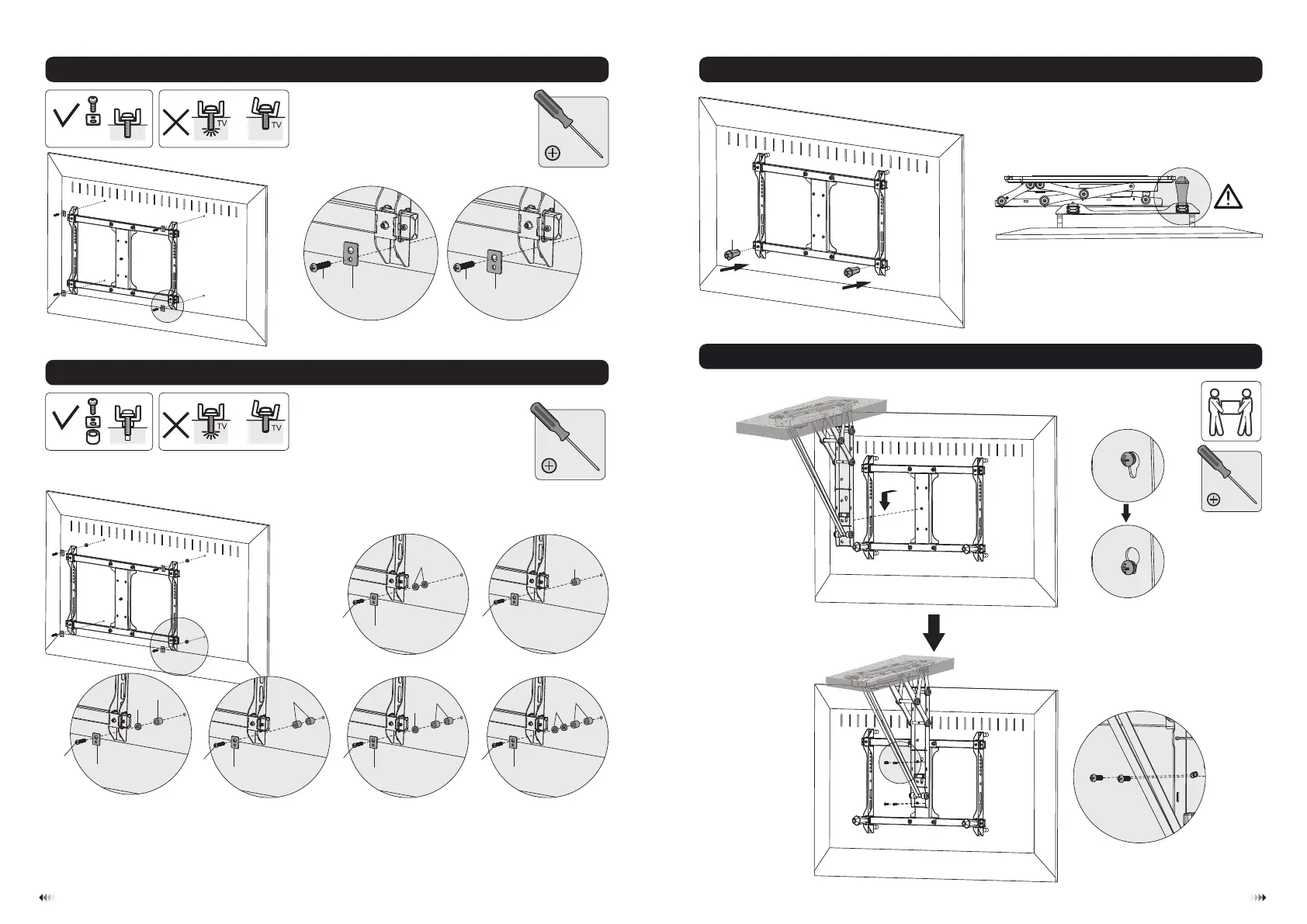 TV TV

TV TV