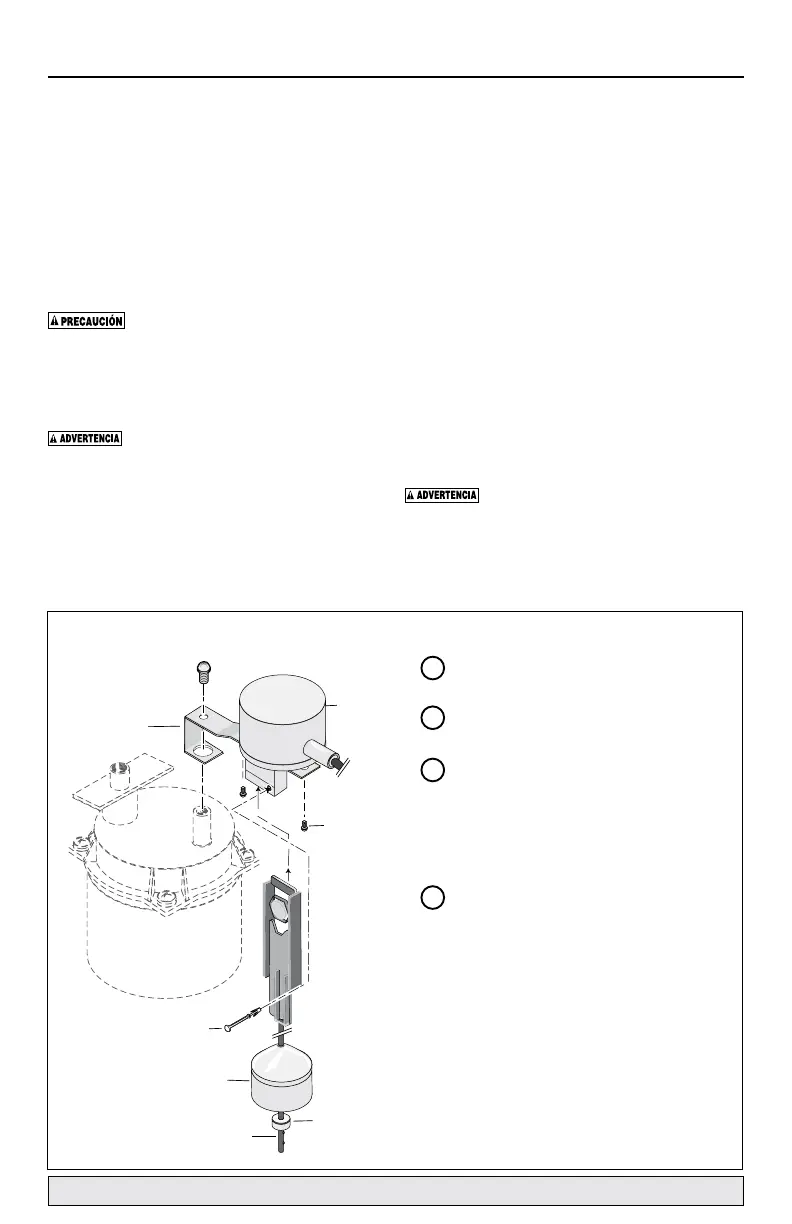 PRECAUCIÓN

ADVERTENCIA

ADVERTENCIA