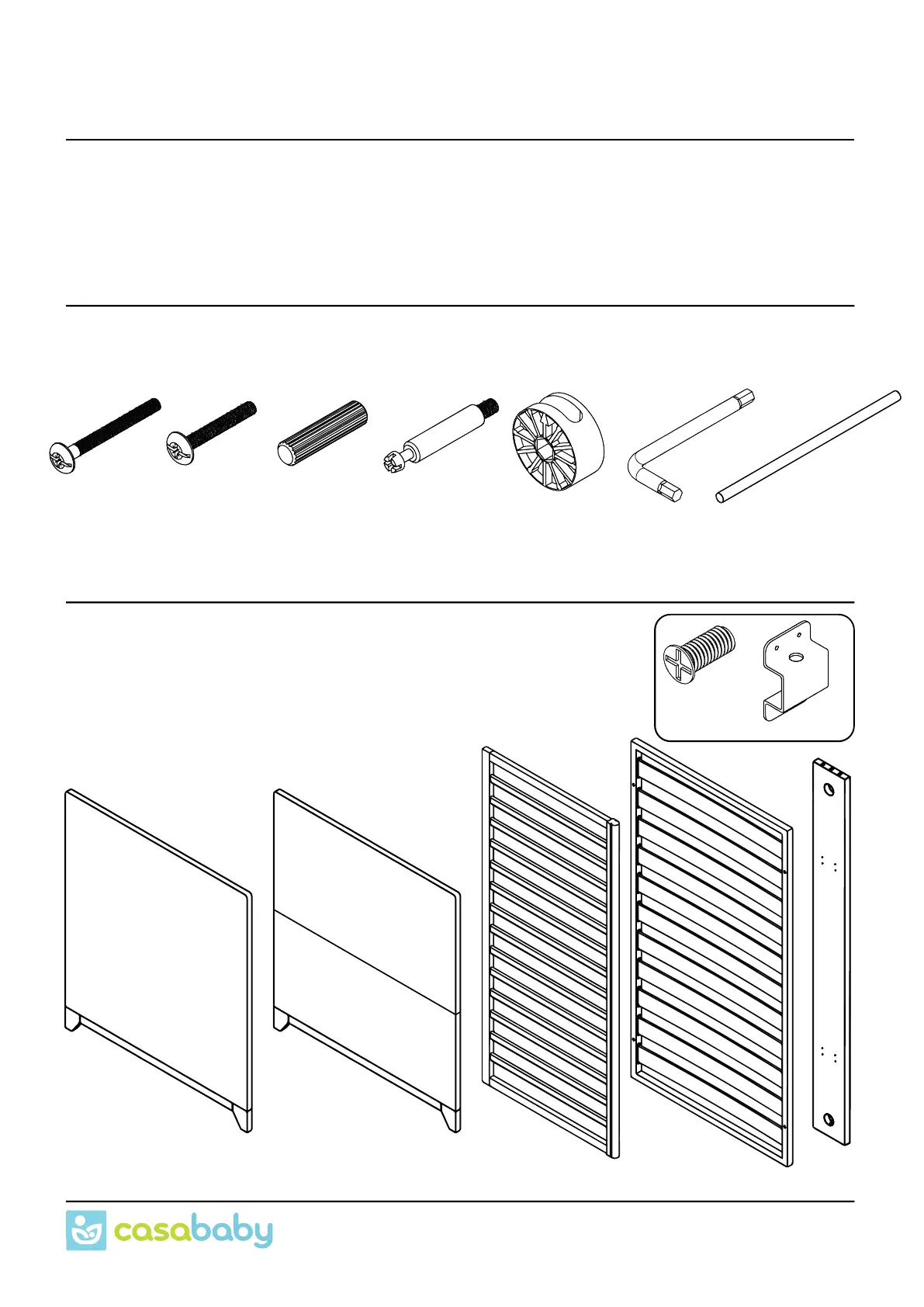 casababy