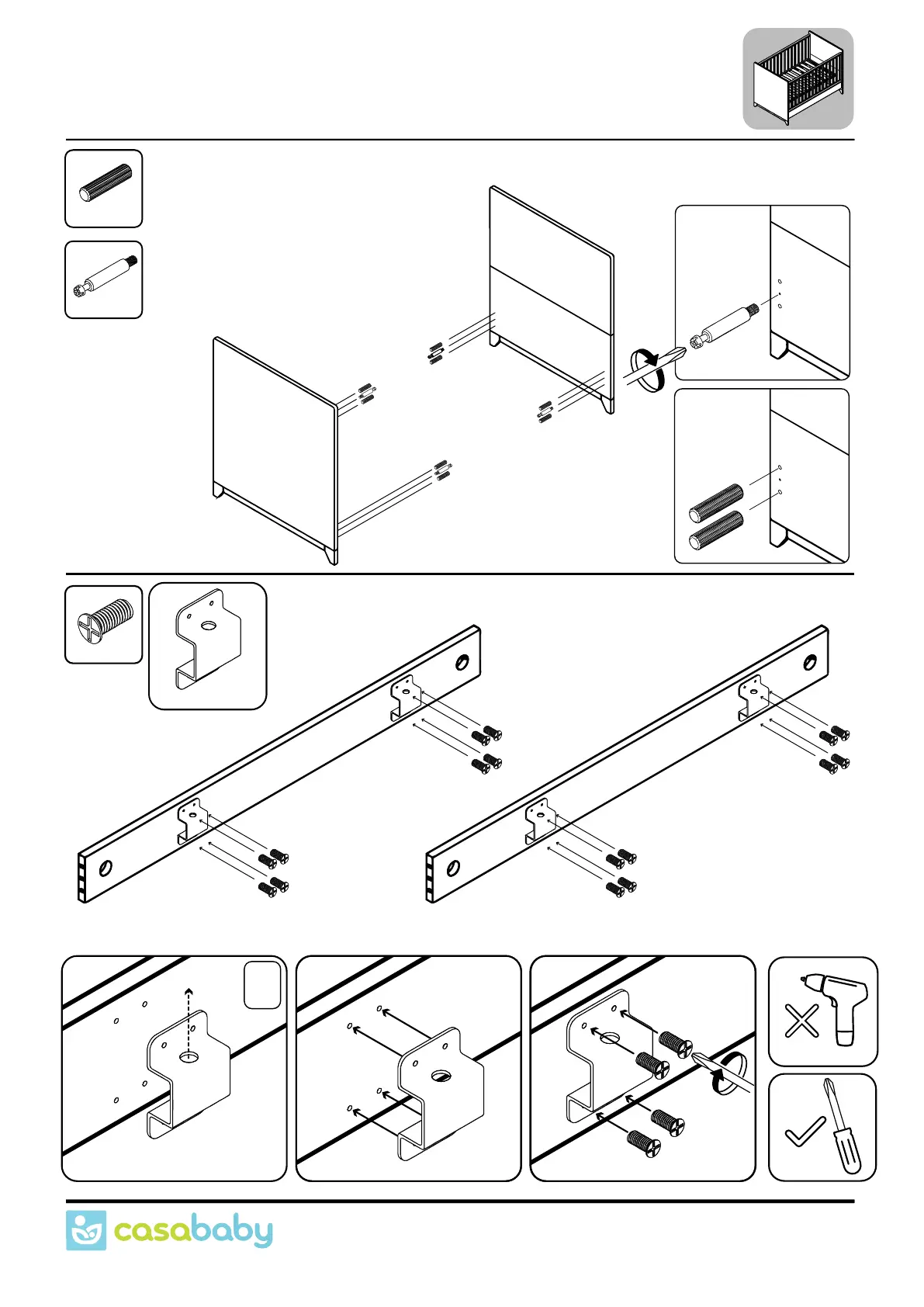 casababy