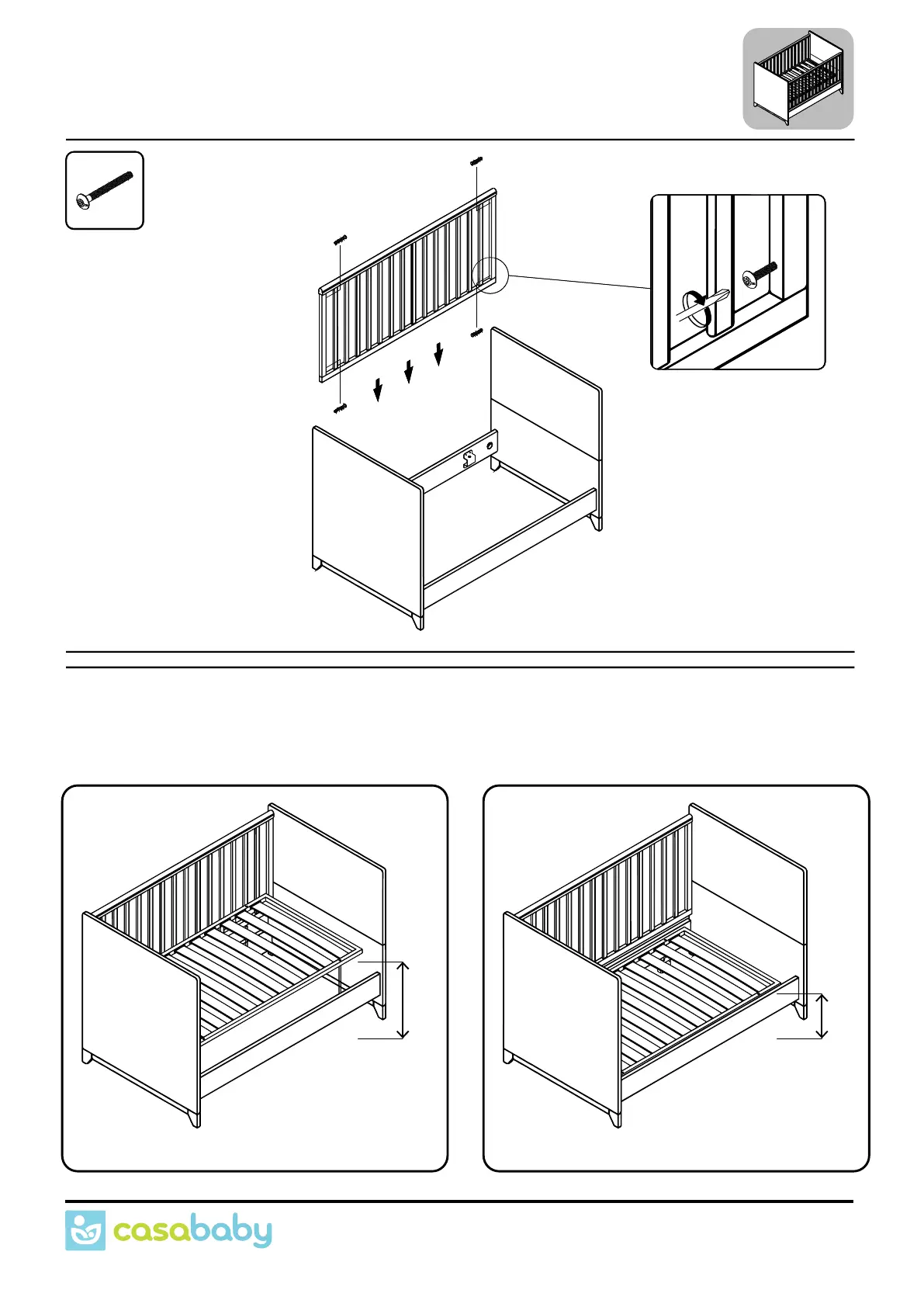 casababy