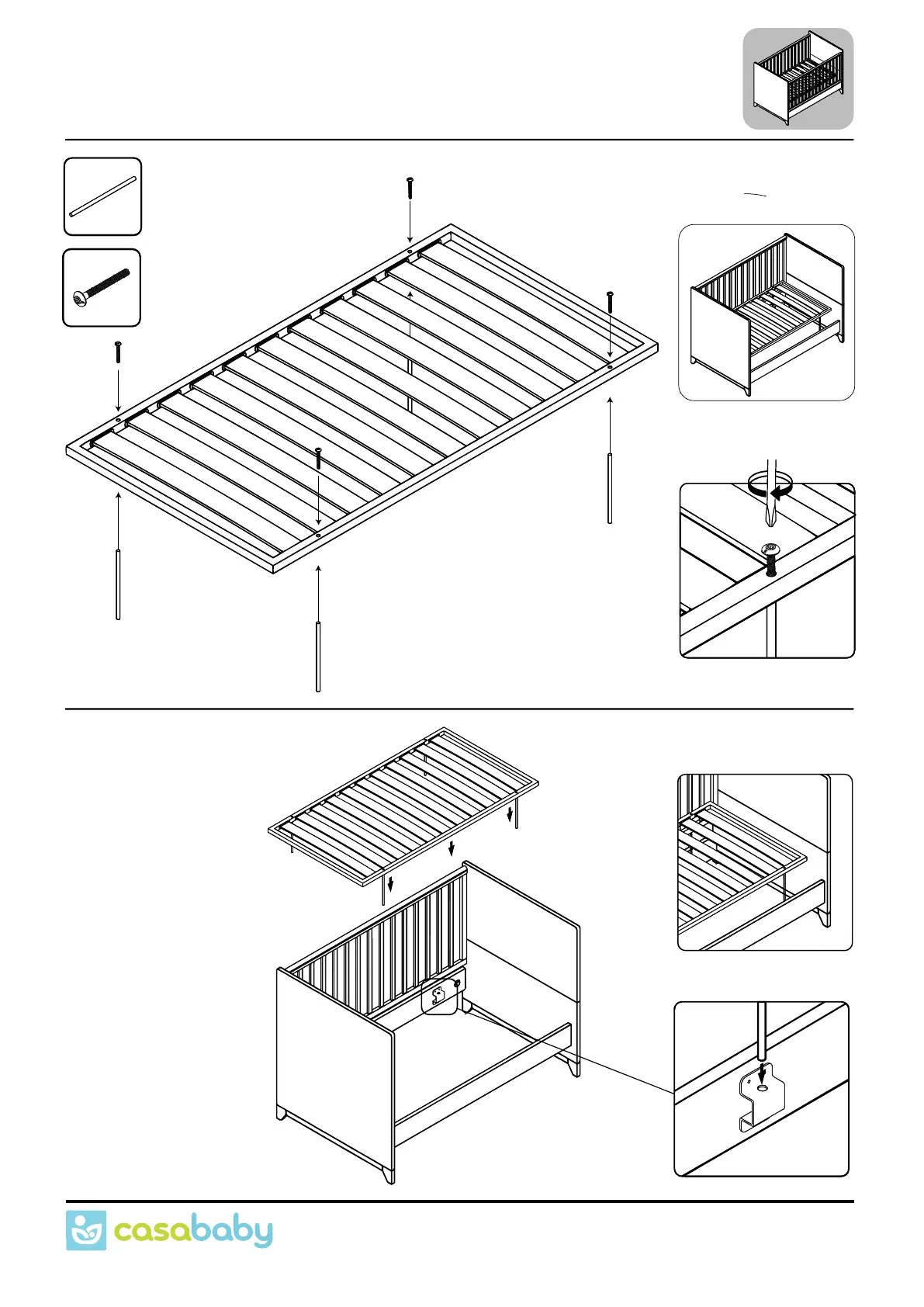 casababy