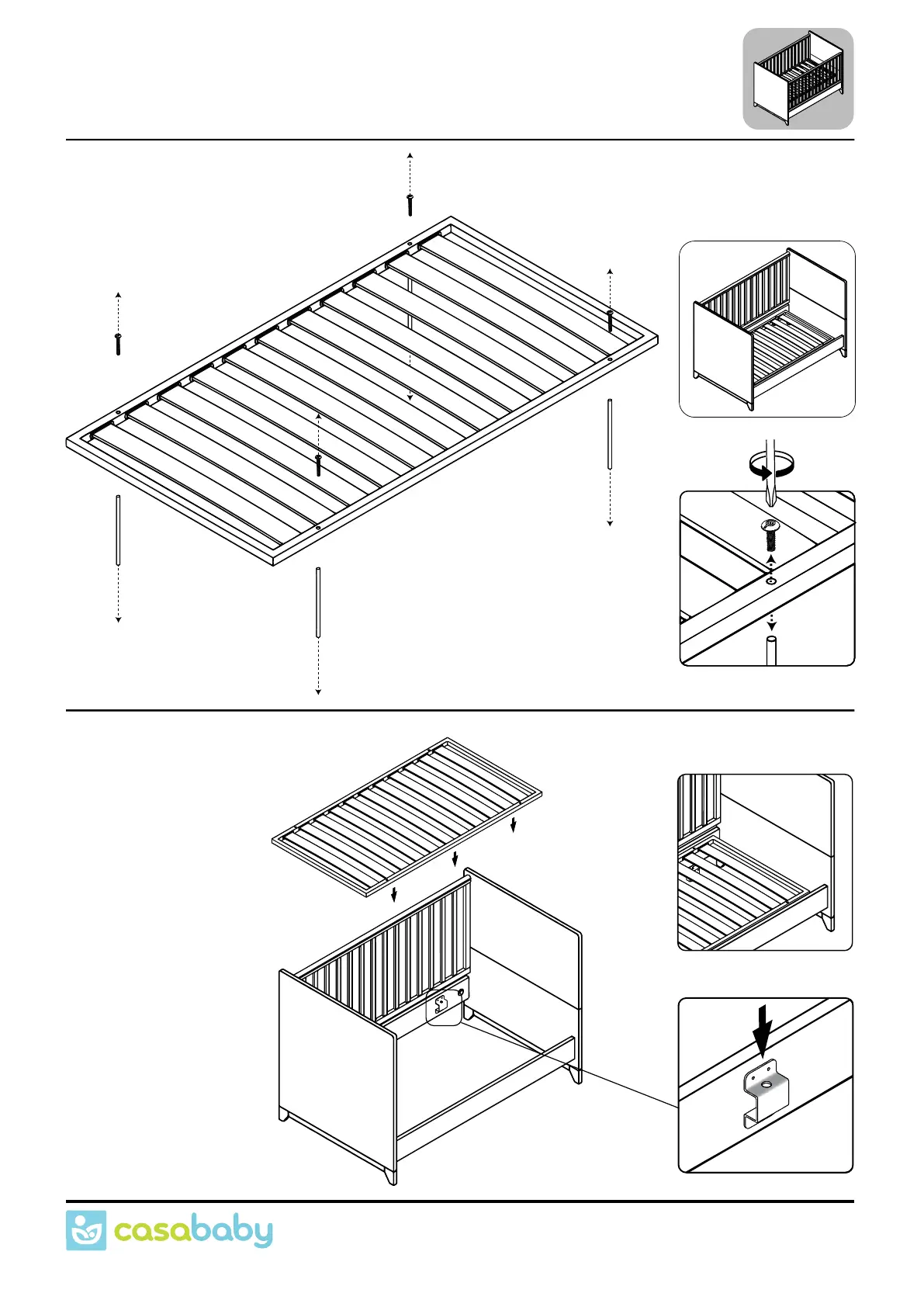 casababy