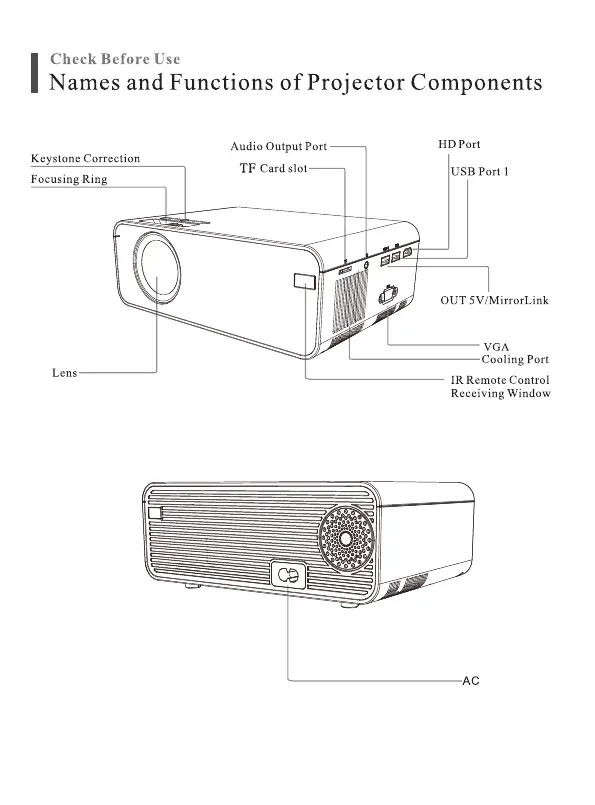 Check Before Use
Names and Functions of Projector Components

Keystone Correction
Focusing Ring
Audio Output Port
TF Card slot
HD Port
USB Port 1
OUT 5V/MirrorLink
VGA
Cooling Port
IR Remote Control Receiving Window
Lens

AC