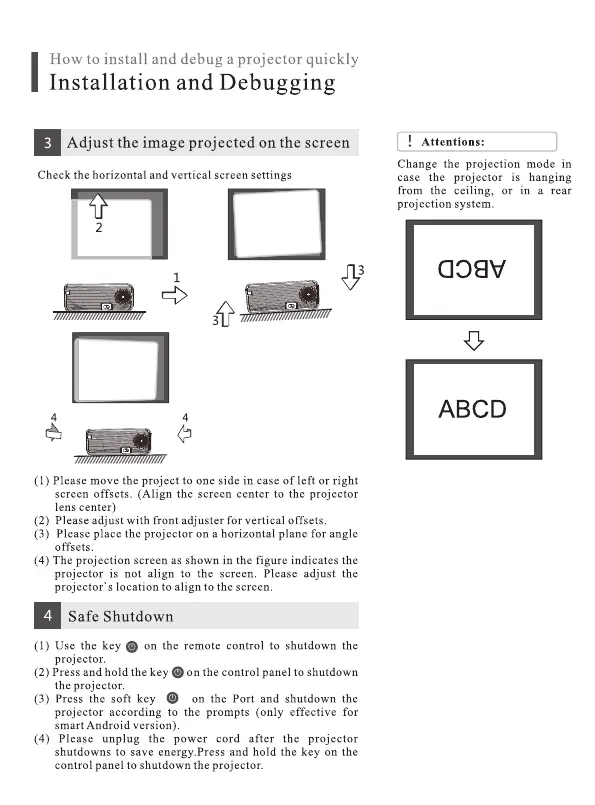 How to install and debug a projector quickly
Installation and Debugging

3 Adjust the image projected on the screen

Check the horizontal and vertical screen settings

2

1

3

3

4

4

(1) Please move the project to one side in case of left or right screen offsets. (Align the screen center to the projector lens center)
(2) Please adjust with front adjuster for vertical offsets.
(3) Please place the projector on a horizontal plane for angle offsets.
(4) The projection screen as shown in the figure indicates the projector is not align to the screen. Please adjust the projector`s location to align to the screen.

4 Safe Shutdown

(1) Use the key on the remote control to shutdown the projector.
(2) Press and hold the key on the control panel to shutdown the projector.
(3) Press the soft key on the Port and shutdown the projector according to the prompts (only effective for smart Android version).
(4) Please unplug the power cord after the projector shutdowns to save energy.Press and hold the key on the control panel to shutdown the projector.

! Attentions:

Change the projection mode in case the projector is hanging from the ceiling, or in a rear projection system.

ABCD

ABCD