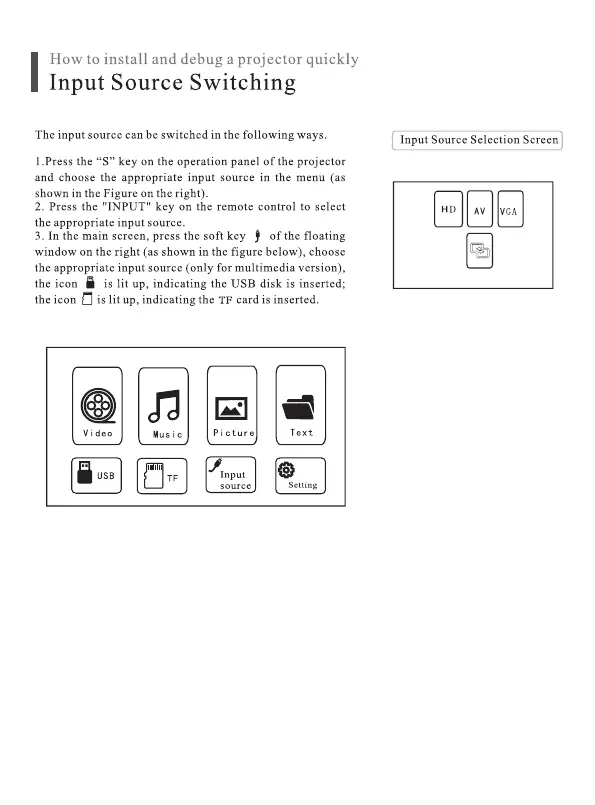 How to install and debug a projector quickly
Input Source Switching

The input source can be switched in the following ways.

1.Press the “S” key on the operation panel of the projector and choose the appropriate input source in the menu (as shown in the Figure on the right).
2. Press the "INPUT" key on the remote control to select the appropriate input source.
3. In the main screen, press the soft key of the floating window on the right (as shown in the figure below), choose the appropriate input source (only for multimedia version), the icon is lit up, indicating the USB disk is inserted; the icon is lit up, indicating the TF card is inserted.

Input Source Selection Screen

HD
AV
VGA

Video
Music
Picture
Text
USB
TF
Input source
Setting