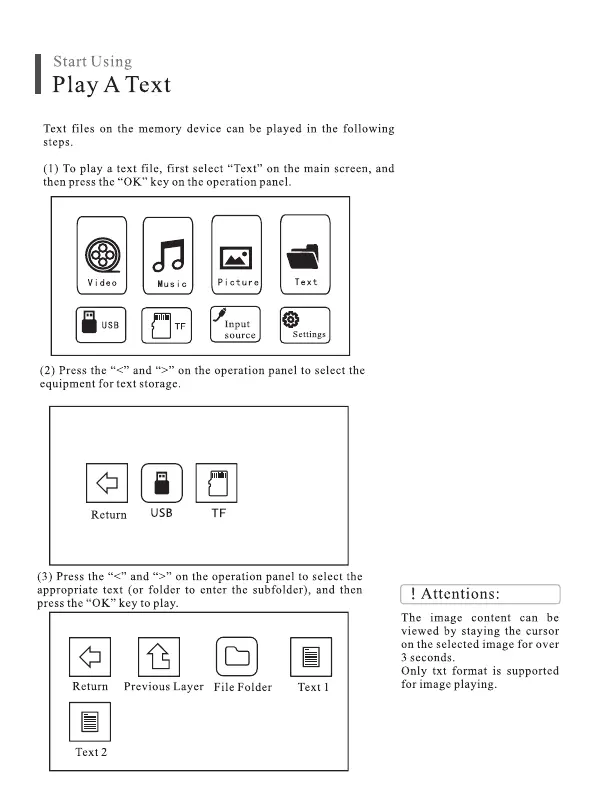 Start Using
Play A Text

Text files on the memory device can be played in the following steps.

(1) To play a text file, first select “Text” on the main screen, and then press the “OK” key on the operation panel.

Video
Music
Picture
Text
USB
TF
Input source
Settings

(2) Press the “<” and “>” on the operation panel to select the equipment for text storage.

Return
USB
TF

(3) Press the “<” and “>” on the operation panel to select the appropriate text (or folder to enter the subfolder), and then press the “OK” key to play.

Return
Previous Layer
File Folder
Text 1
Text 2

! Attentions:
The image content can be viewed by staying the cursor on the selected image for over 3 seconds.
Only txt format is supported for image playing.