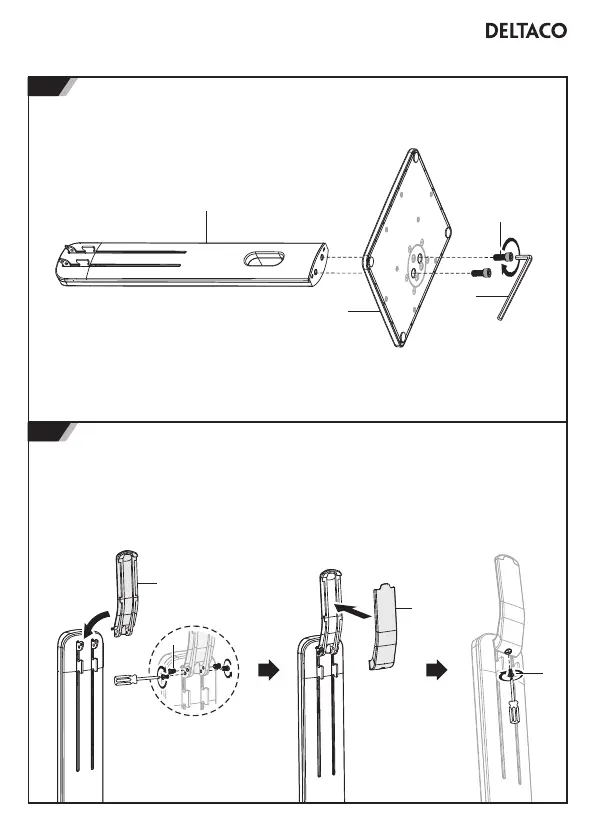 DELTACO