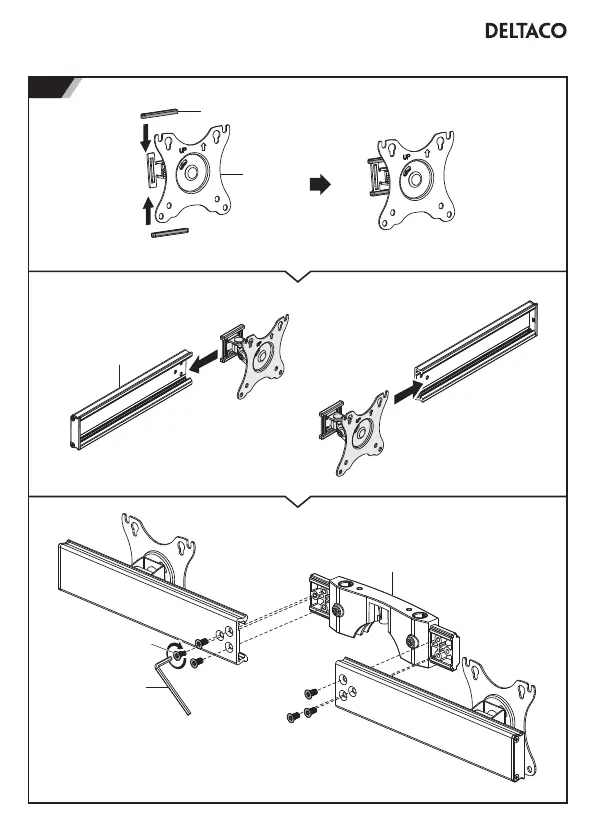 DELTACO

UP

UP