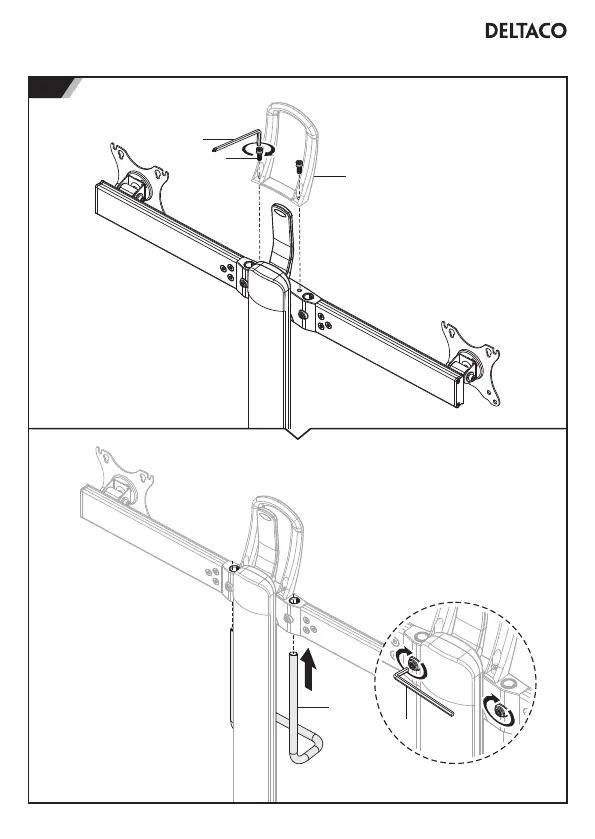 DELTACO