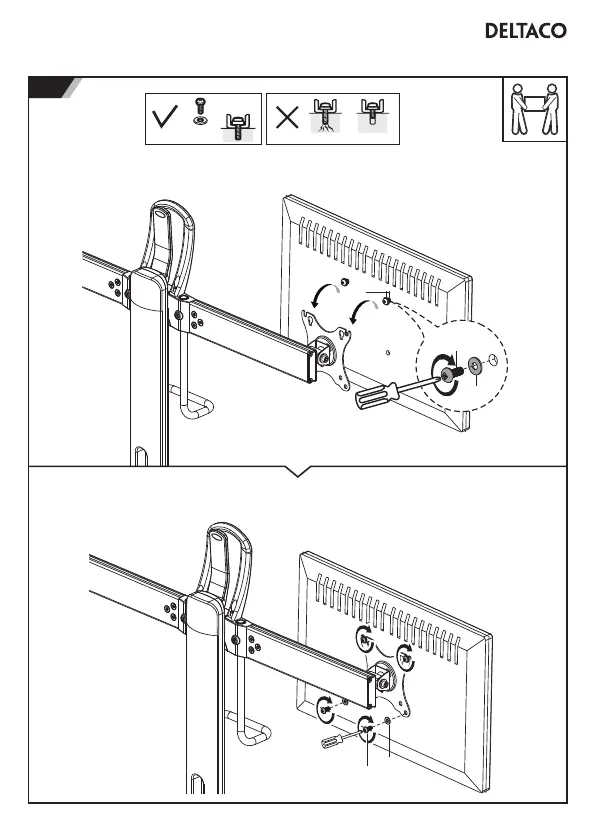 DELTACO